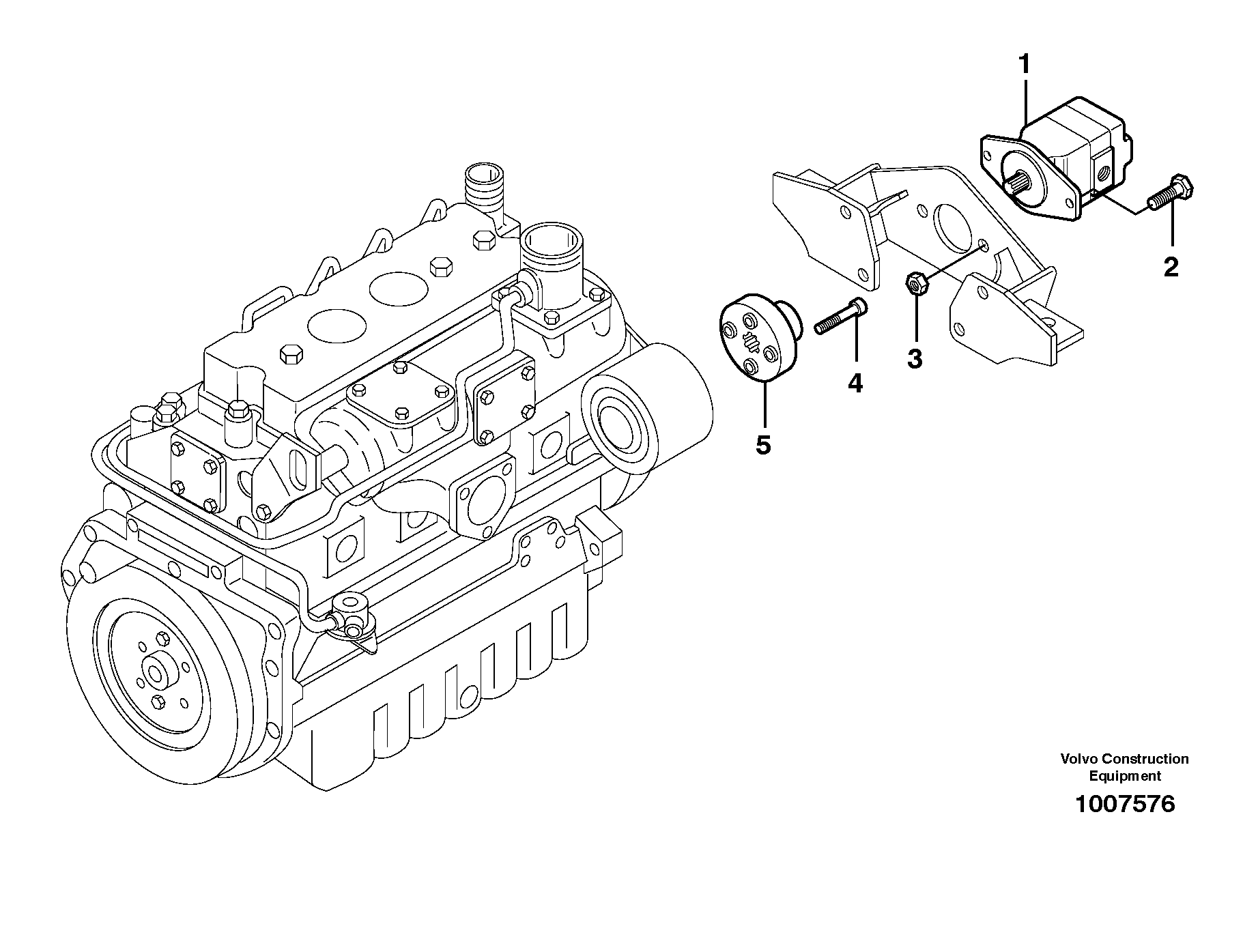 1
2
3
4
5

Volvo Construction Equipment

1007576