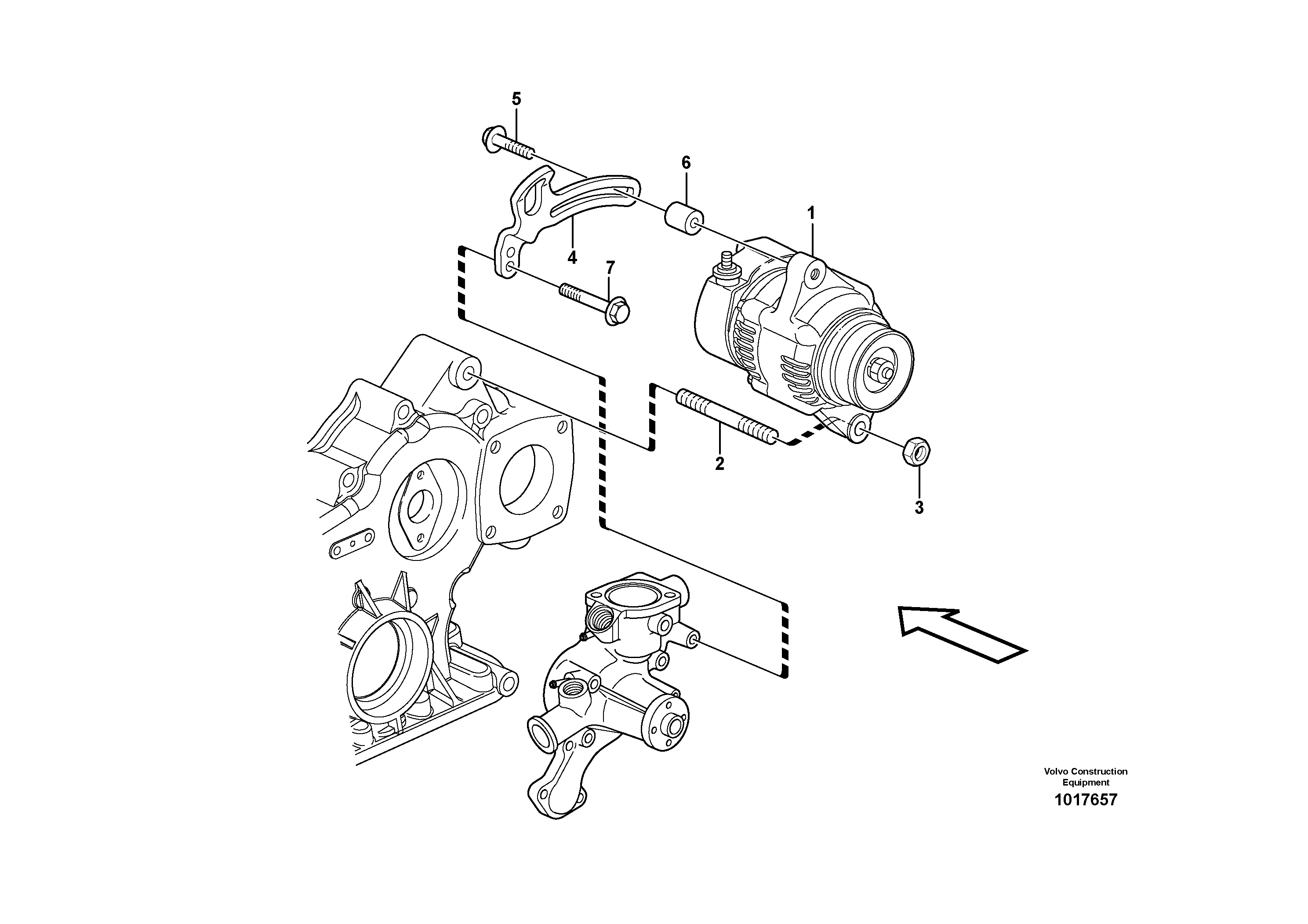 5

6

1

4

7

2

3

Volvo Construction Equipment

1017657