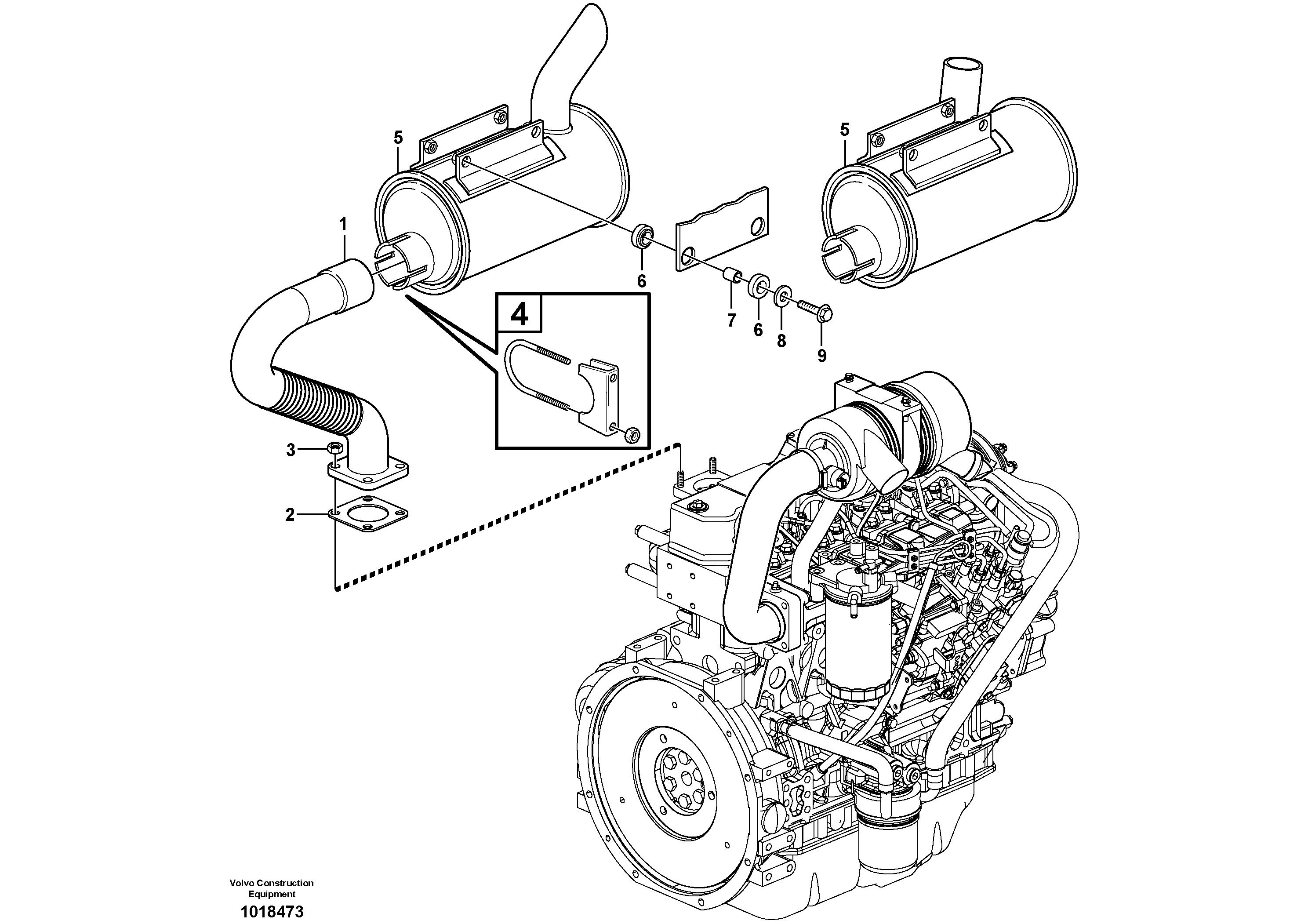 5
5
1
6
4
7
6
8
9
3
2
Volvo Construction Equipment
1018473