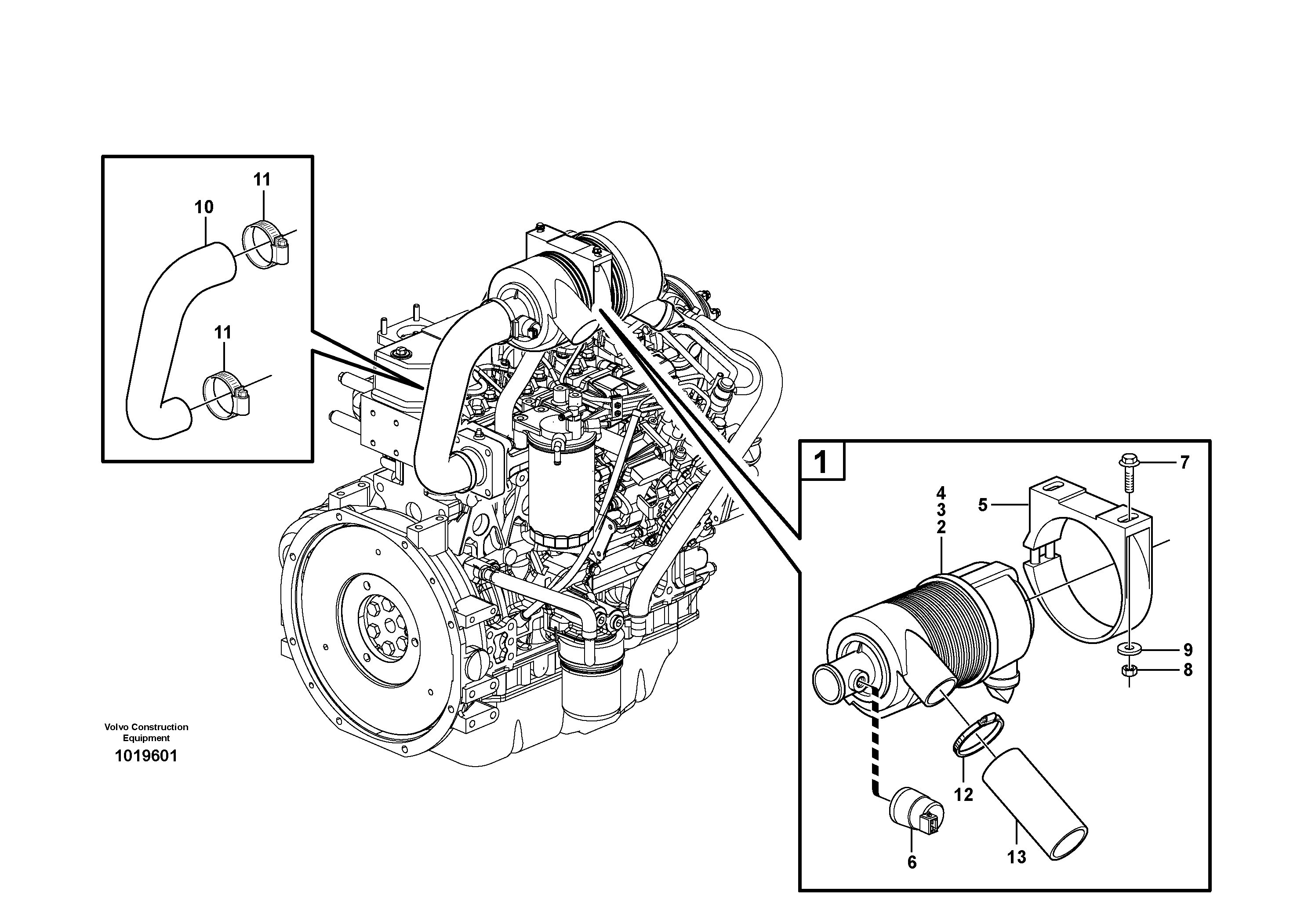 11
10
11
1
7
4
3
2
5
9
8
12
6
13
Volvo Construction Equipment
1019601