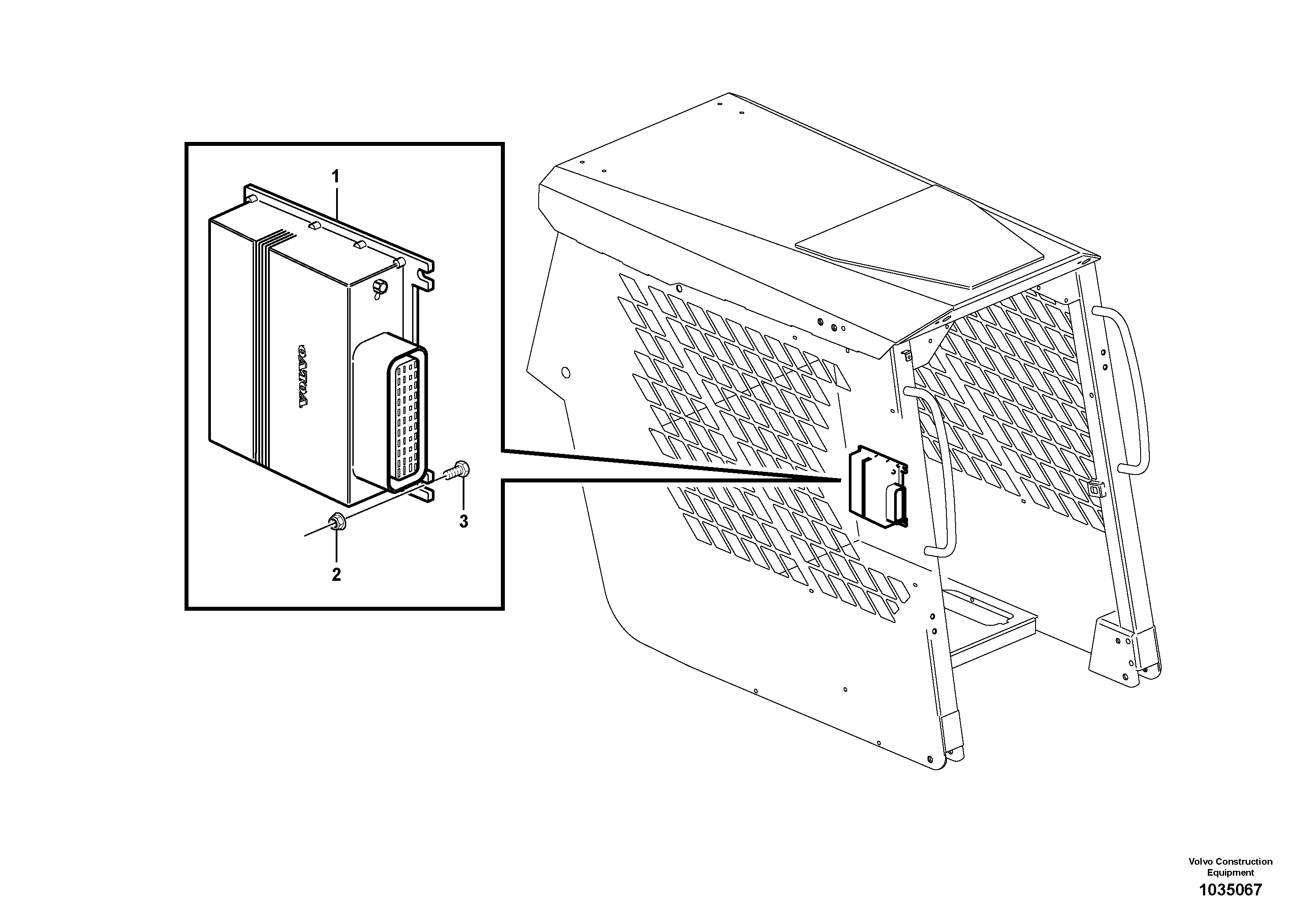 1

VOLVO

3

2

Volvo Construction Equipment

1035067