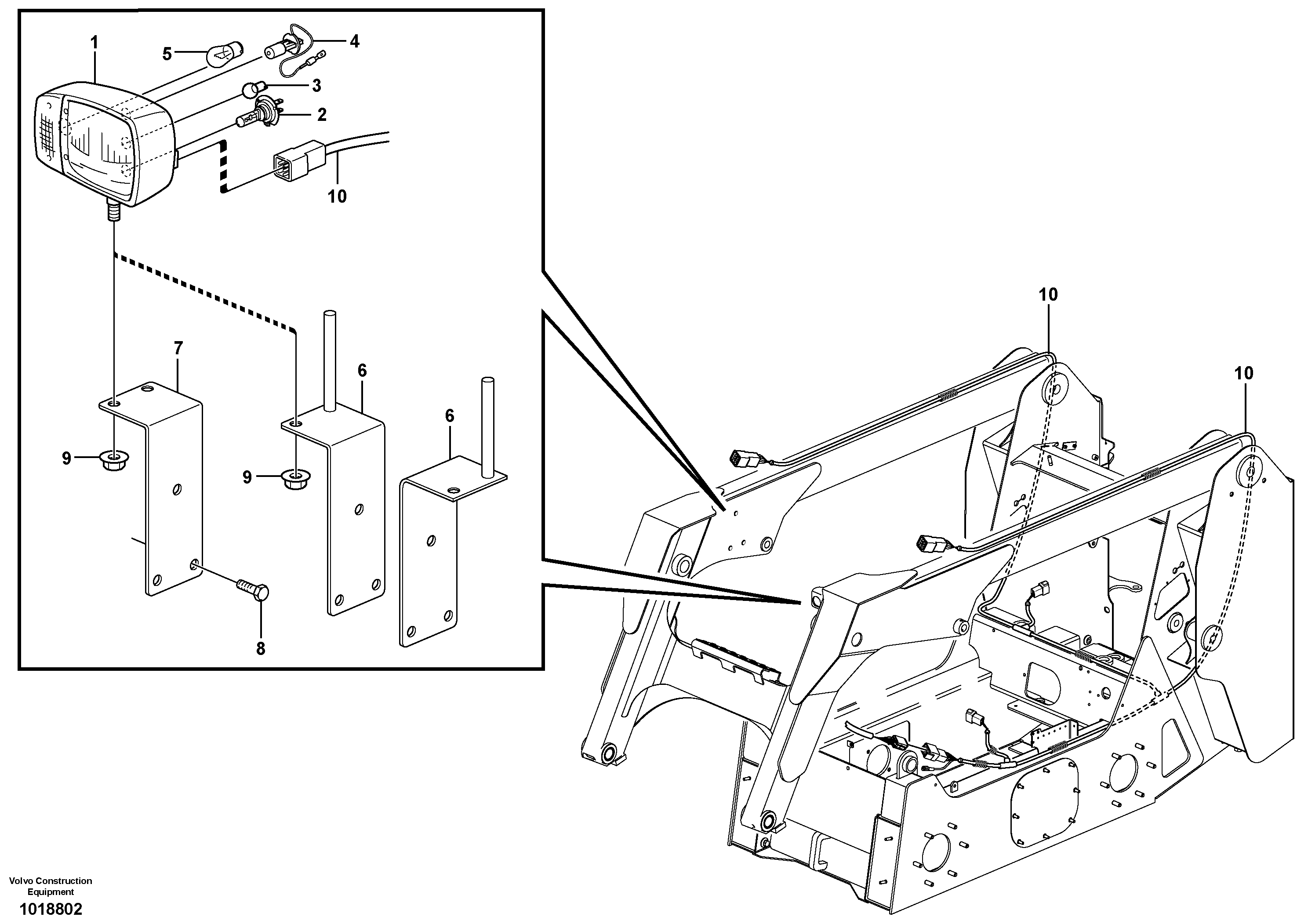 1
5
4
3
2
10
7
6
6
9
9
8
10
10

Volvo Construction Equipment
1018802