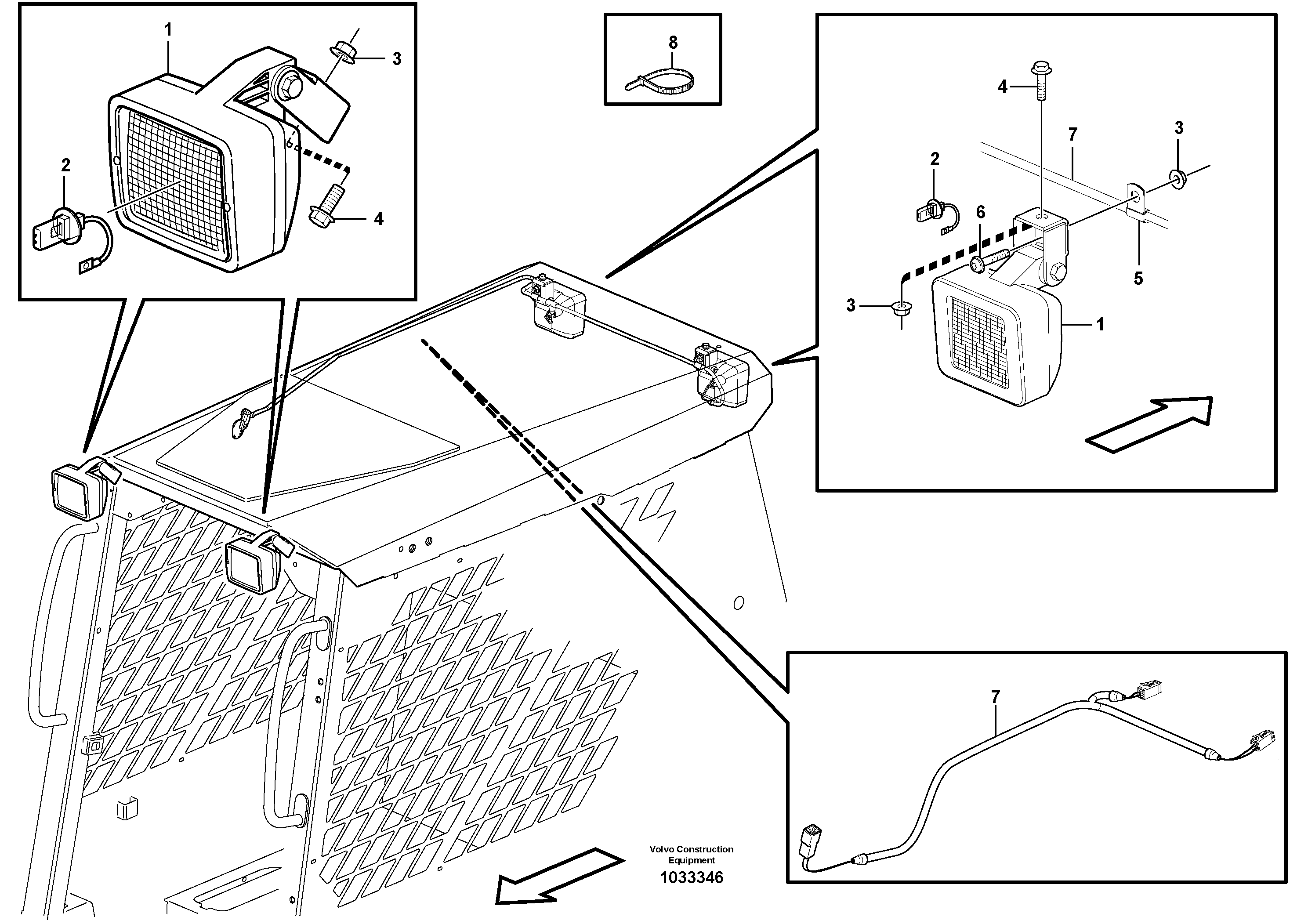 1
3
2
4
8
4
7
3
2
6
5
3
1
7
Volvo Construction Equipment
1033346