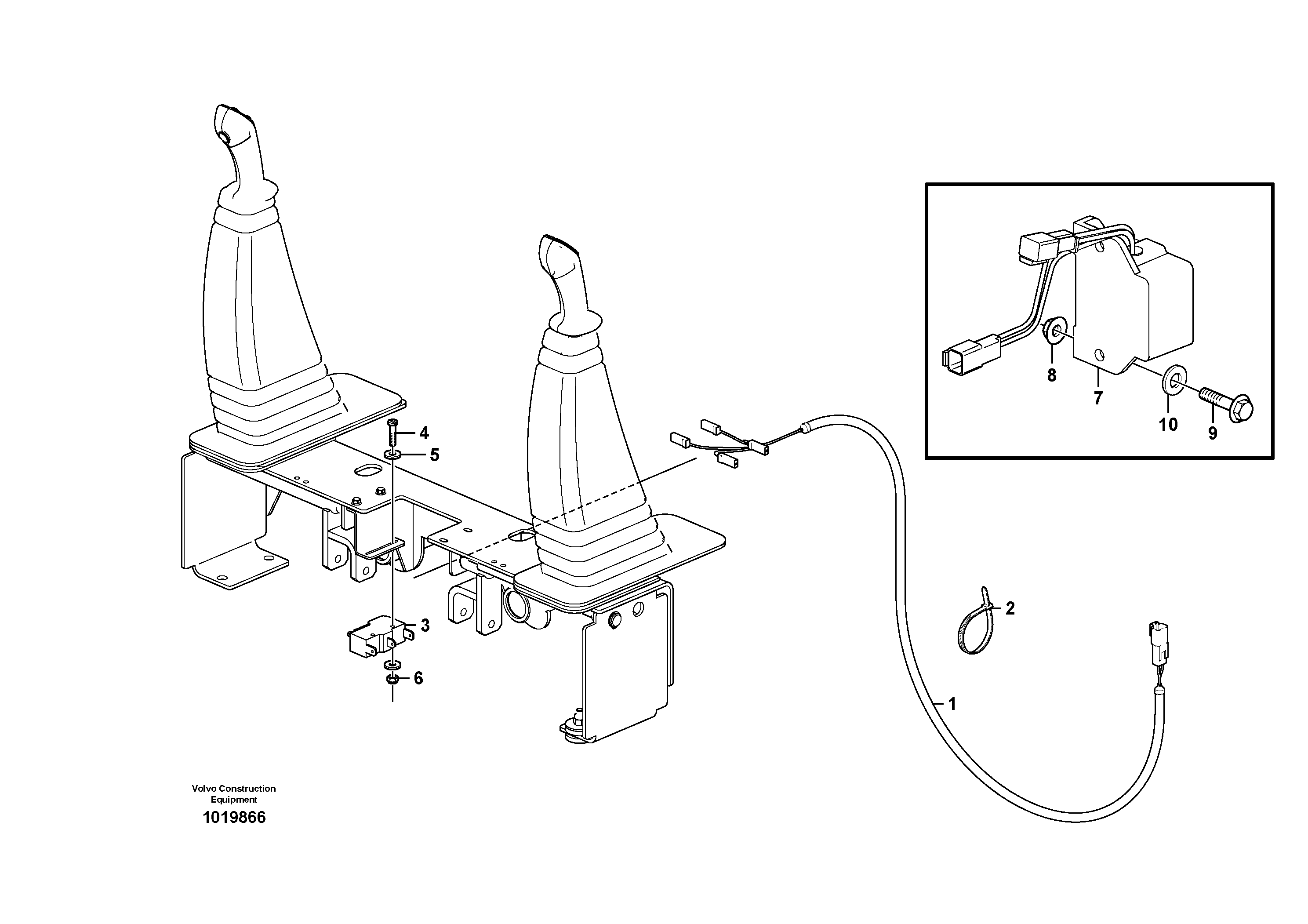 4
5
3
6
8
7
10
9
2
1

Volvo Construction Equipment
1019866