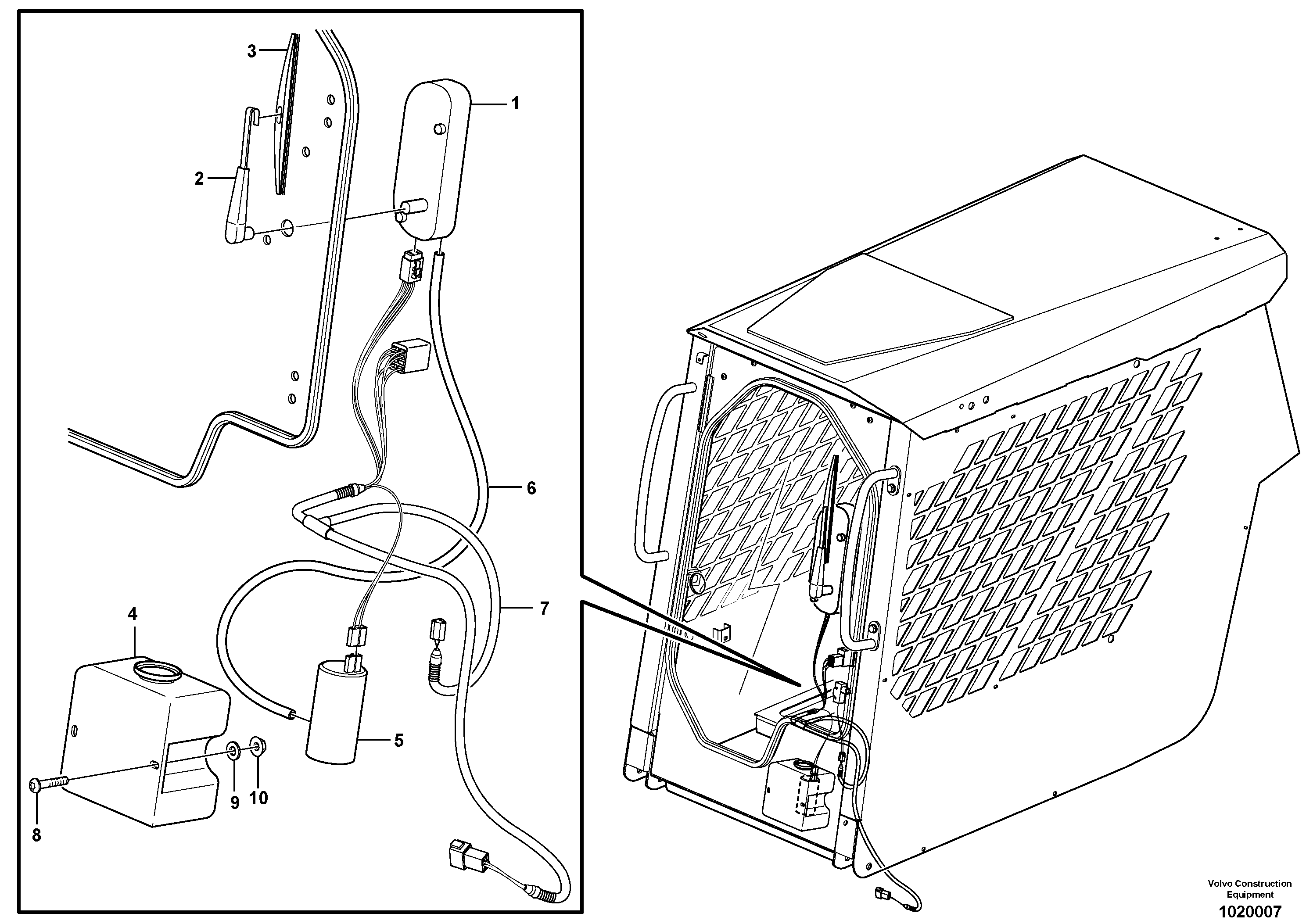 3
1
2
6
7
4
5
9
10
8

Volvo Construction Equipment
1020007