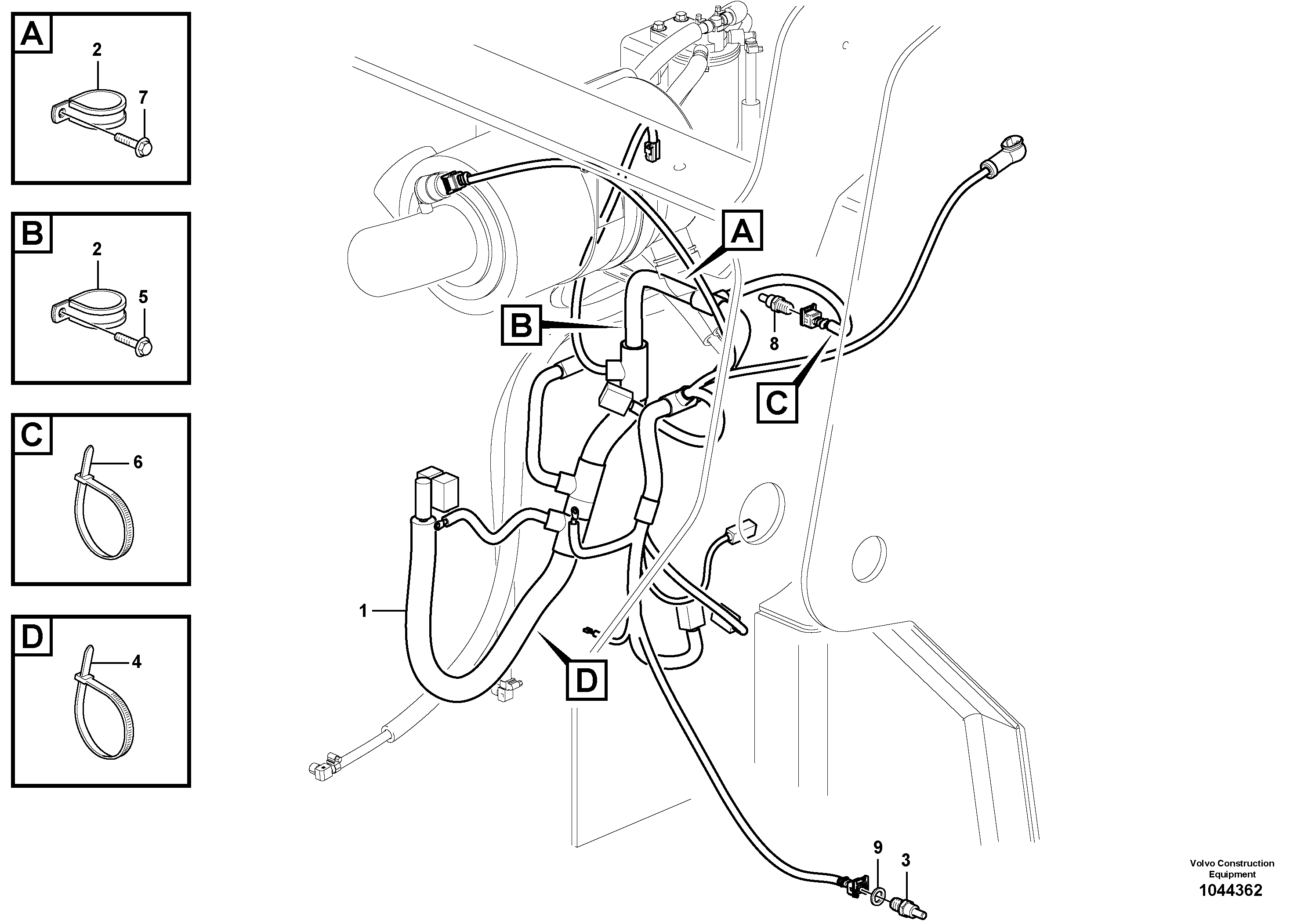 A
2
7

B
2
5

C
6

D
4

A
B
8
C
1
D
9
3

Volvo Construction Equipment
1044362