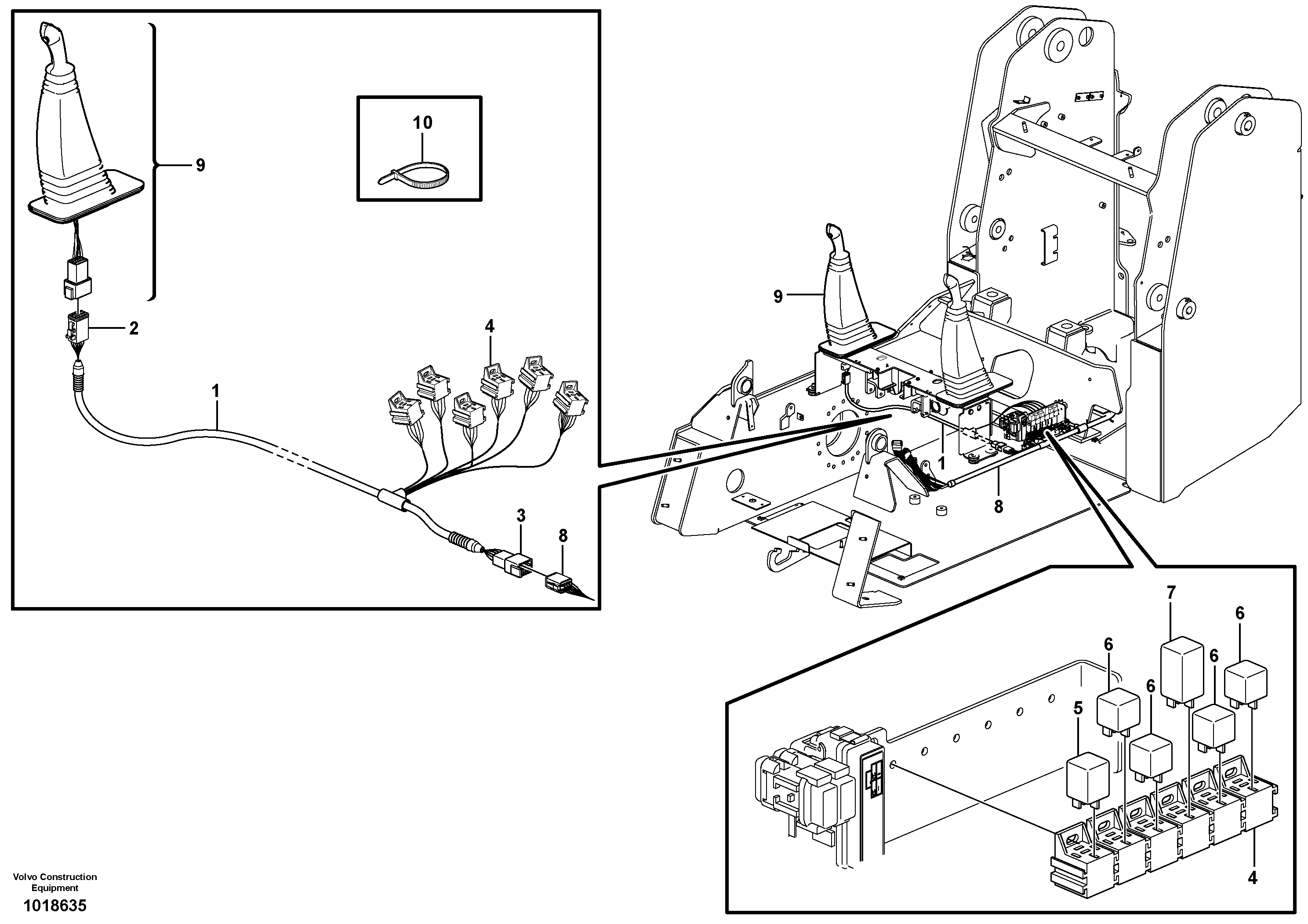 9

10

2

4

1

3

8

9

1

8

7

6

6

6

6

5

4

Volvo Construction Equipment

1018635