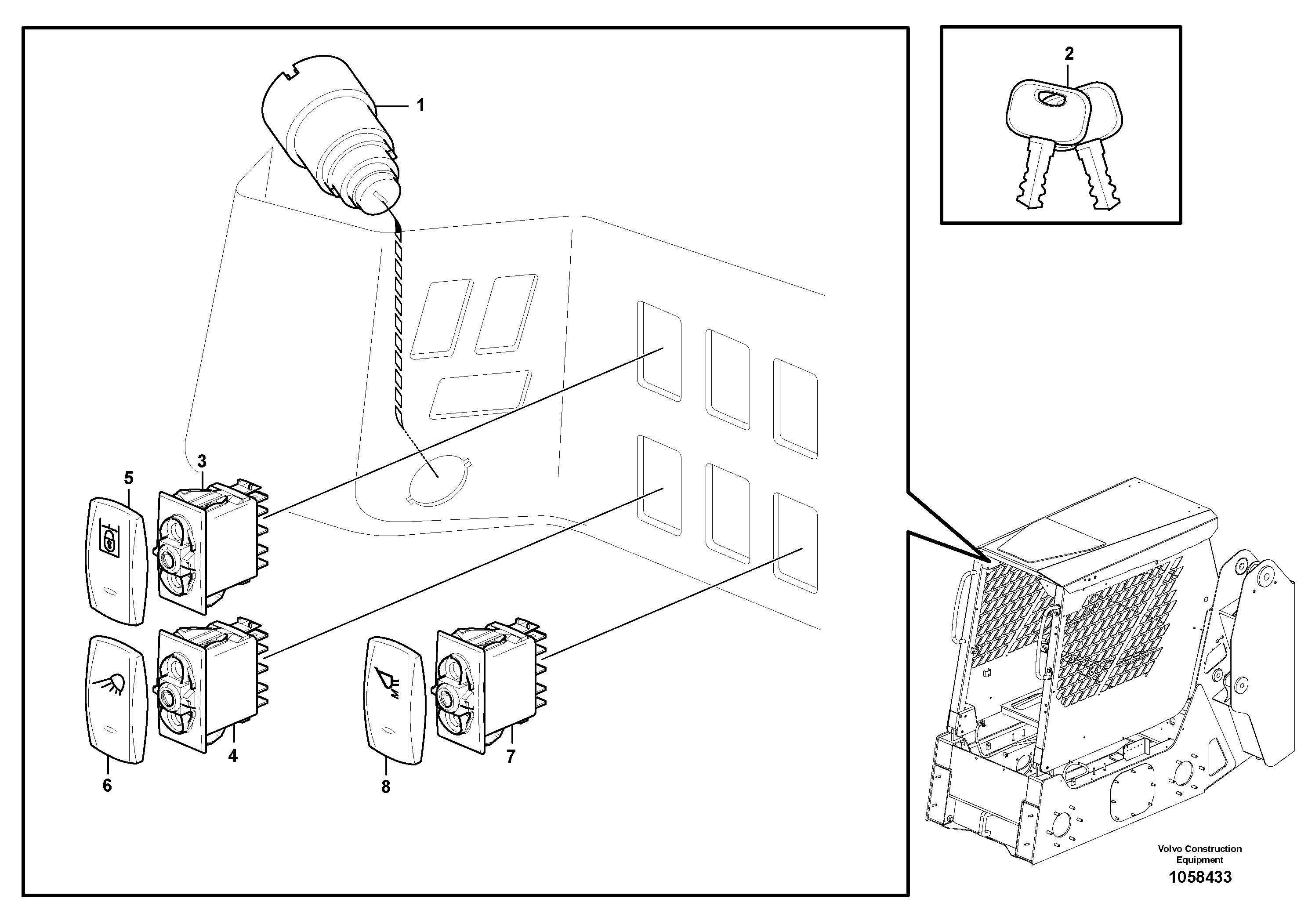 1

2

3

5

4

6

7

8

Volvo Construction Equipment

1058433