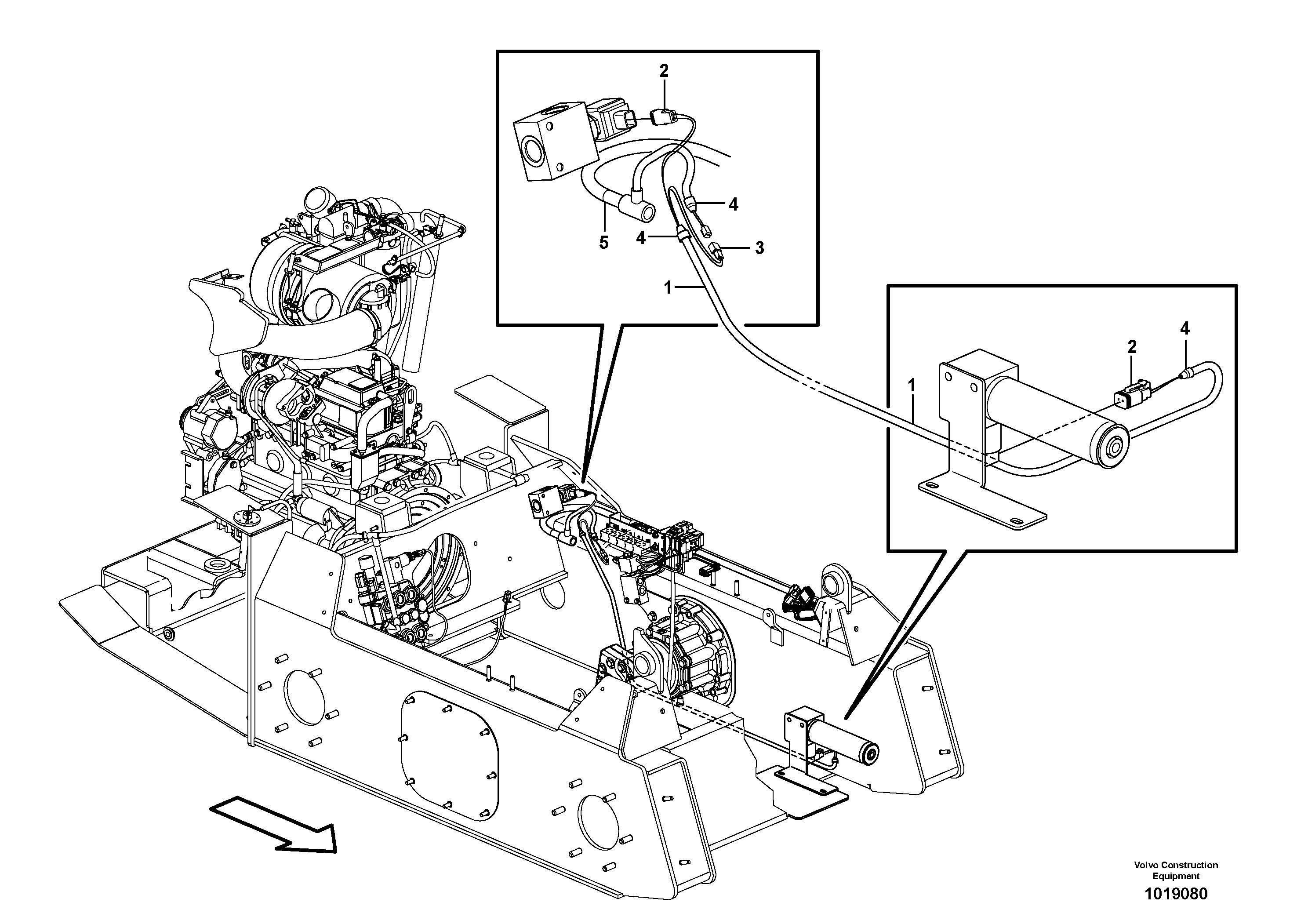 2
4
5
4
3
1
4
2
1
Volvo Construction Equipment
1019080