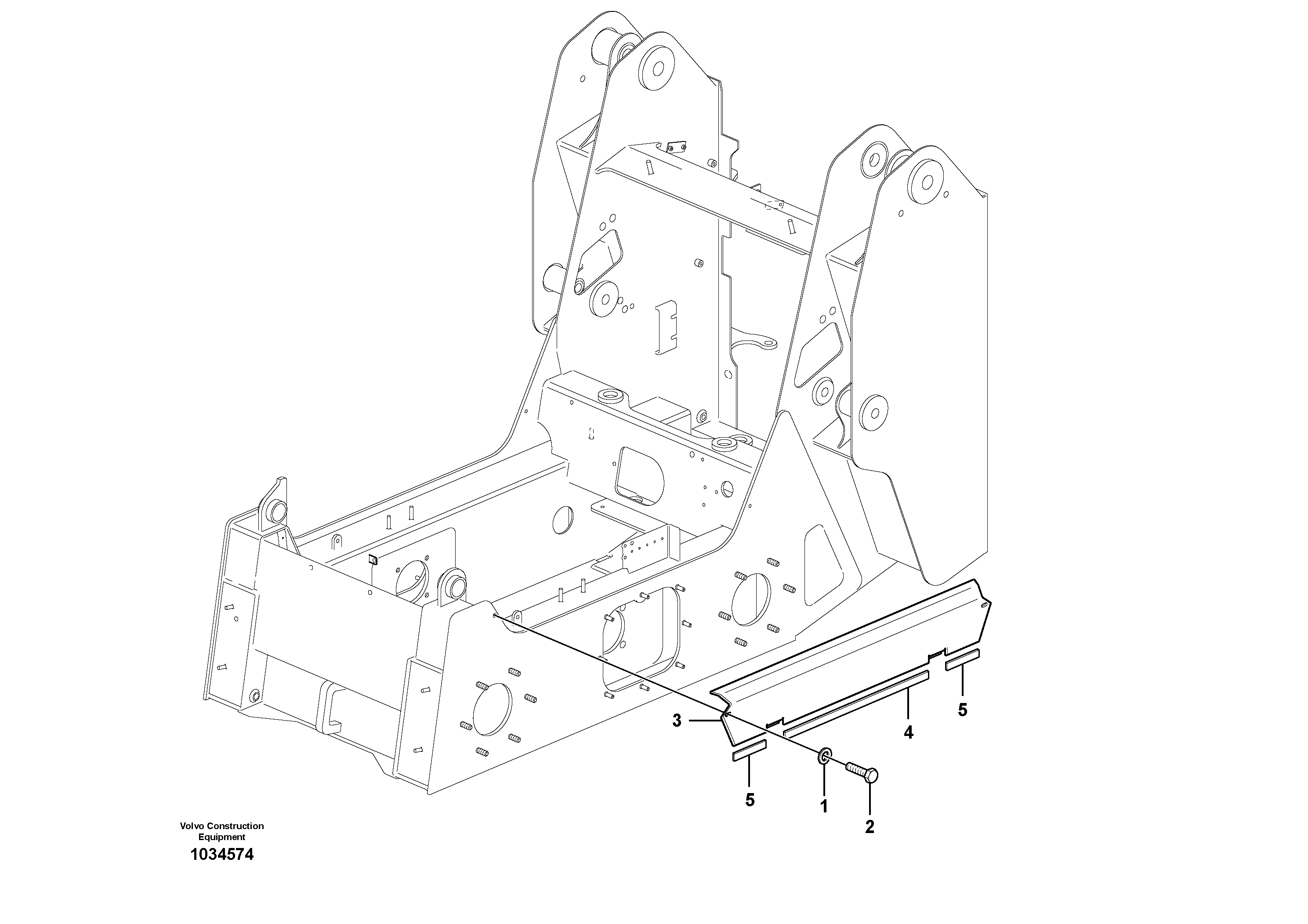 3
4
5
5
1
2
Volvo Construction Equipment
1034574