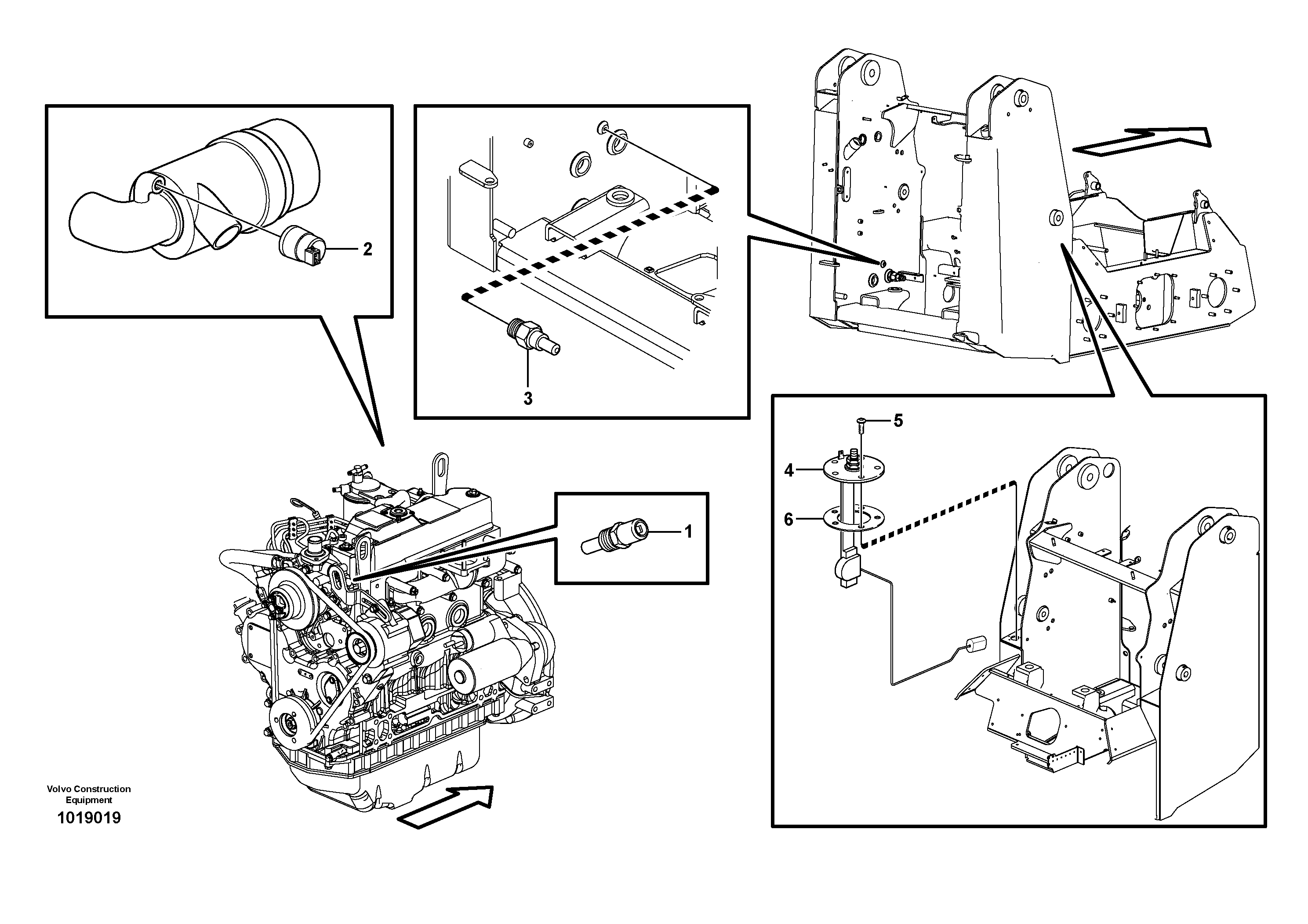 2

3

5

4

6

1

Volvo Construction Equipment

1019019