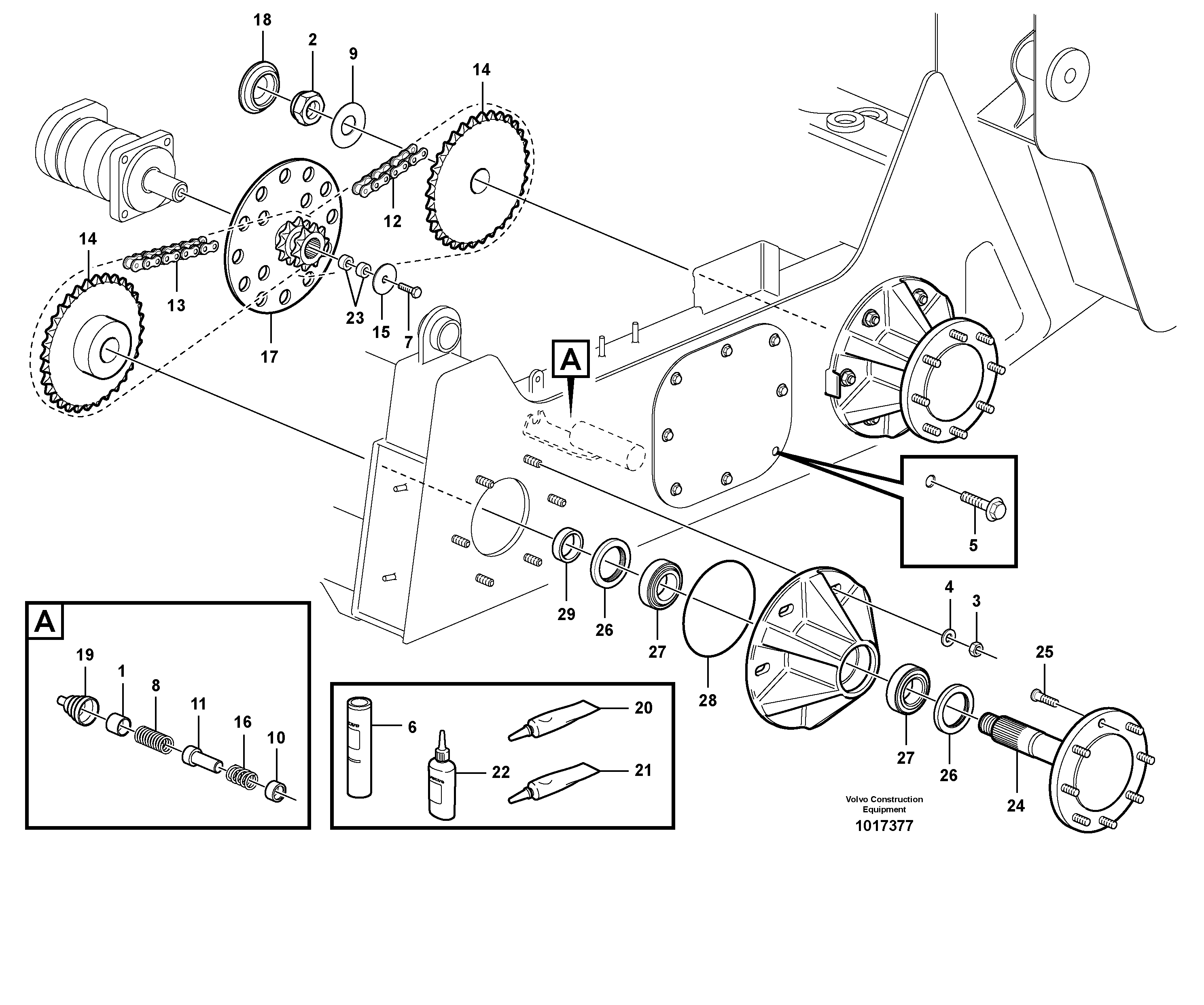 18
2
9
14
12
14
13
23
15
7
17
A
5
29
26
27
28
4
3
25
27
26
24
A
19
1
8
11
16
10
6
20
22
21
Volvo Construction Equipment
1017377