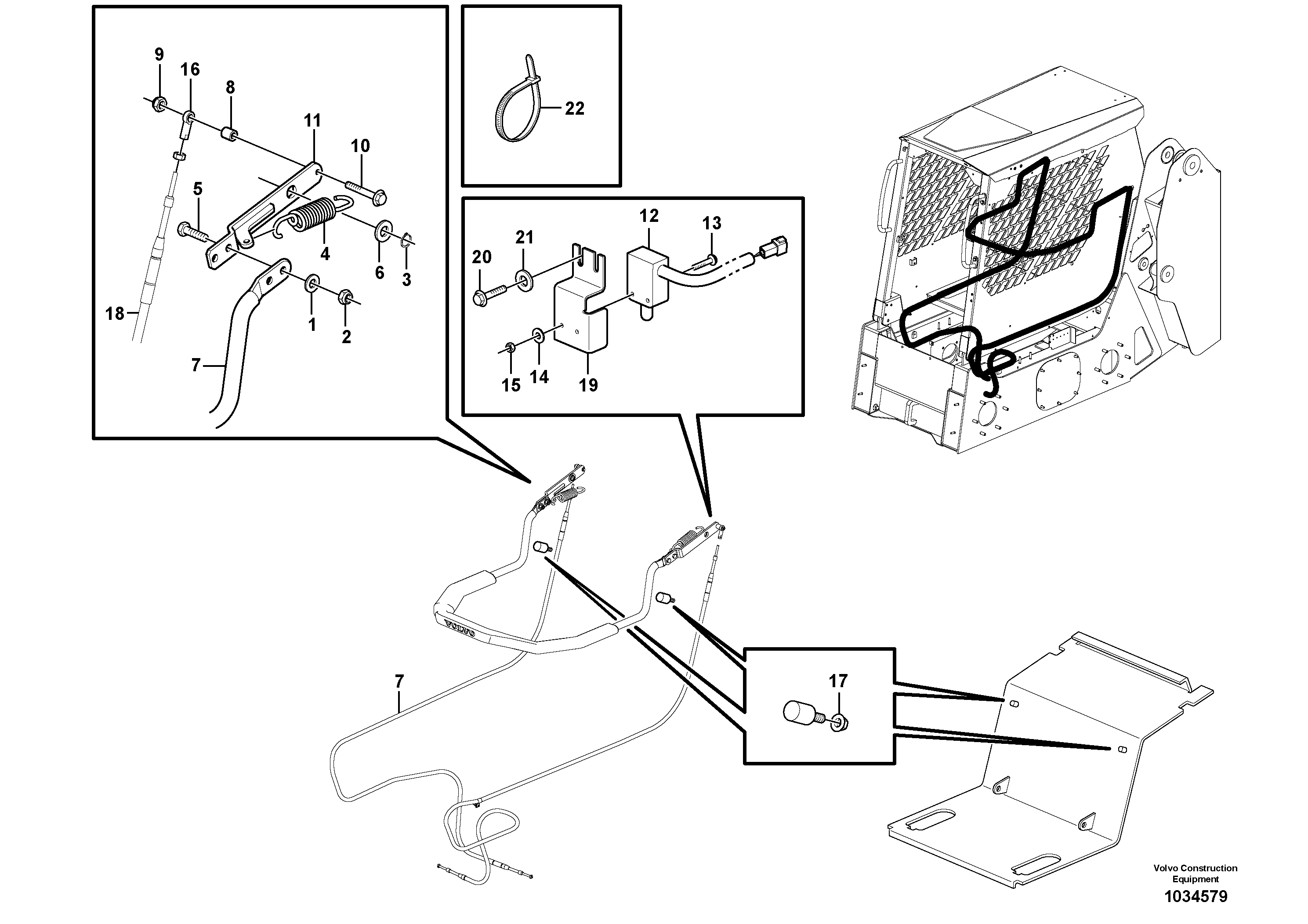 9
16
8
11
10
5
4
6
3
1
2
18
7

22

12
13
20
21
15
14
19

VOLVO

7

17

Volvo Construction Equipment
1034579