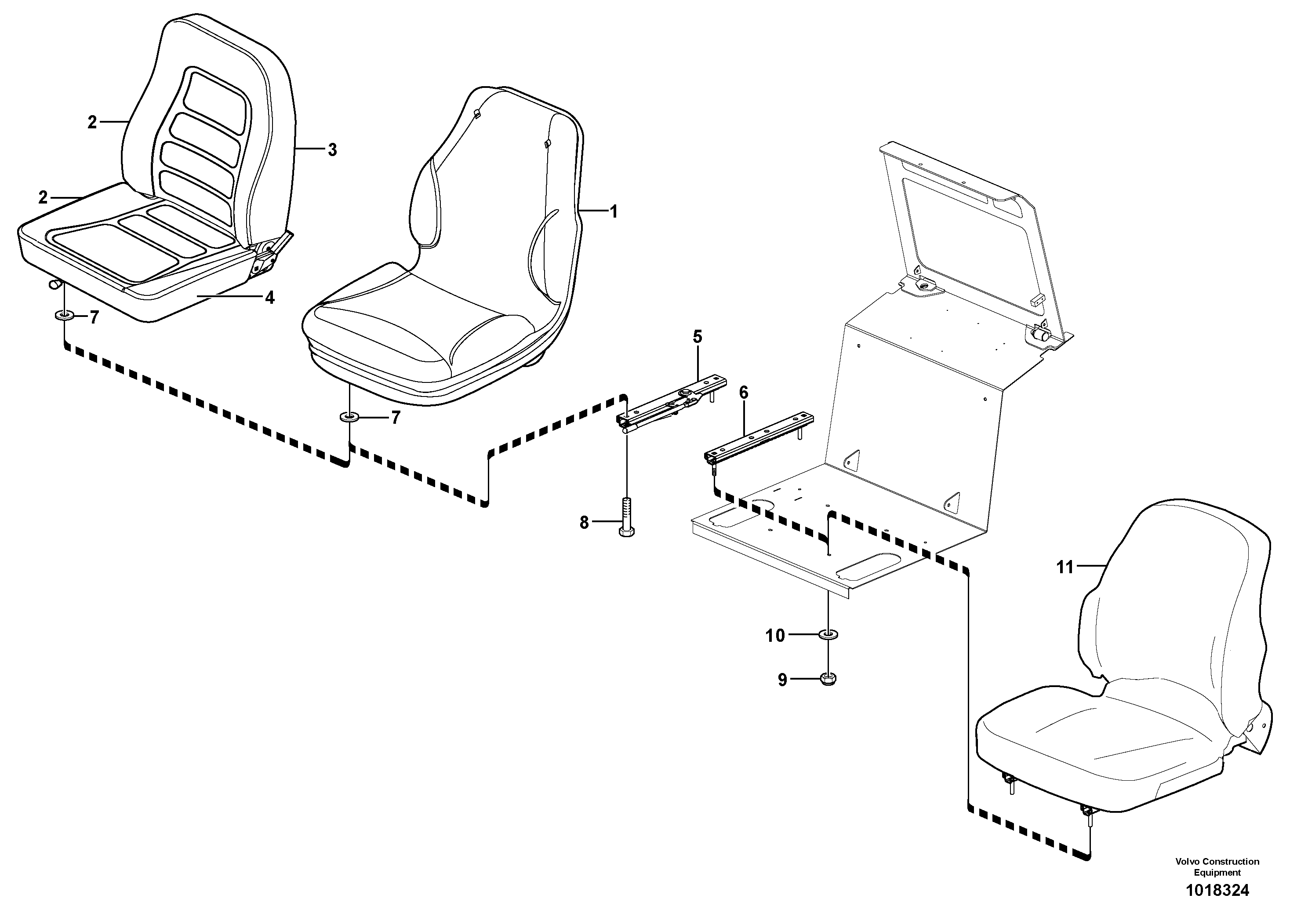 2
3
2
1
4
7
5
6
7
8
11
10
9
Volvo Construction Equipment
1018324