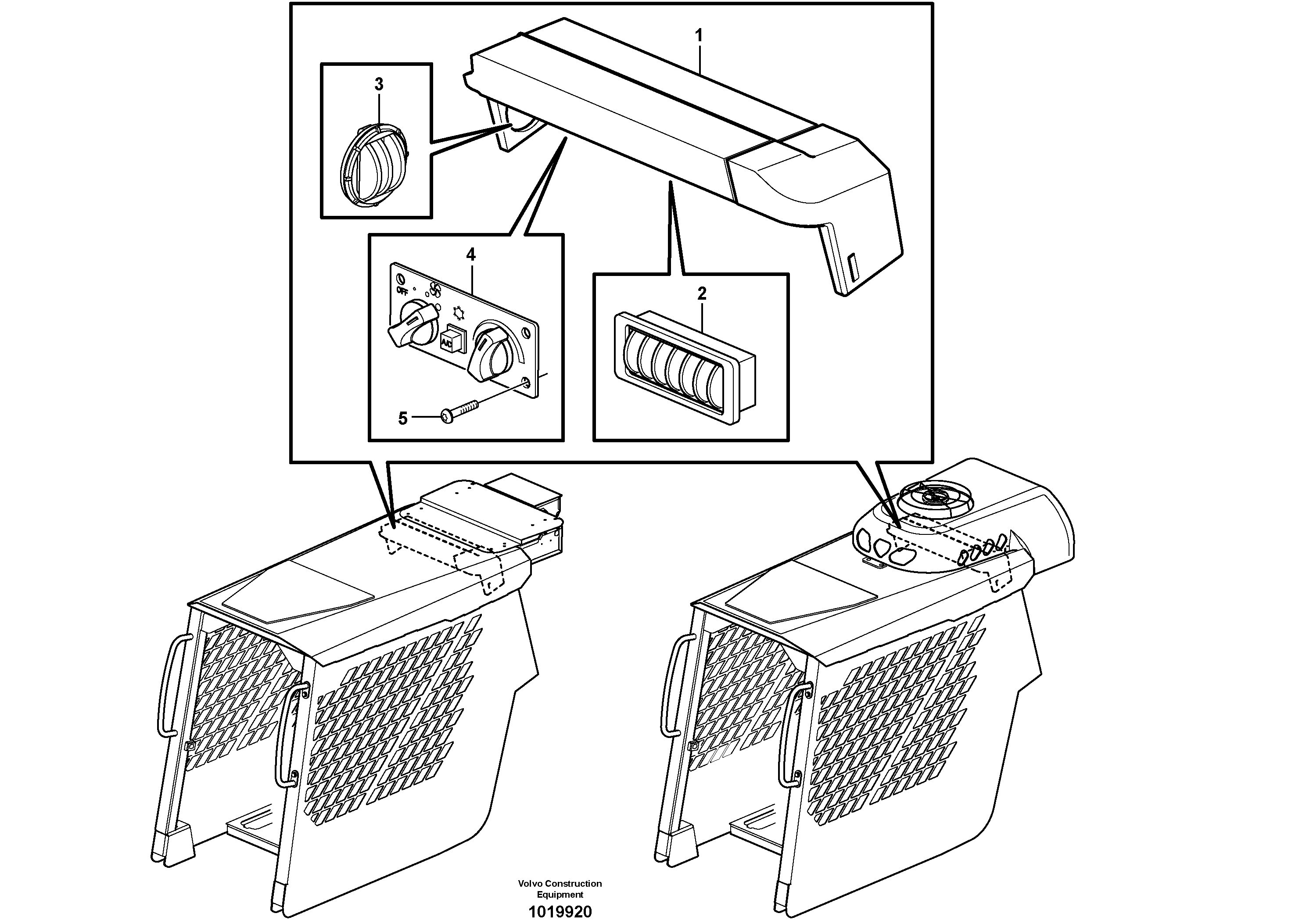 1
3
4
OFF
A/C
5
2
Volvo Construction Equipment
1019920