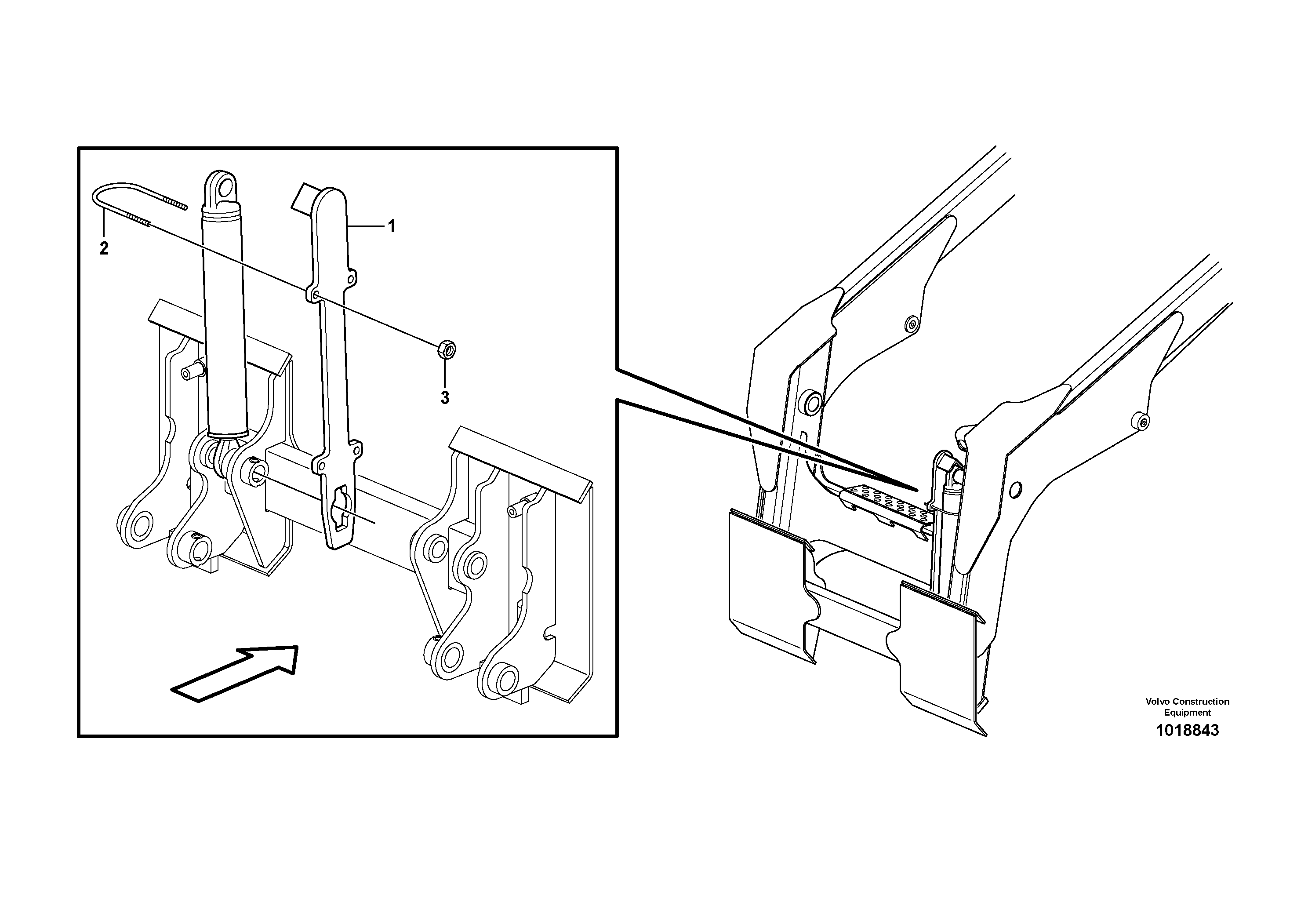 2

1

3

Volvo Construction Equipment
1018843