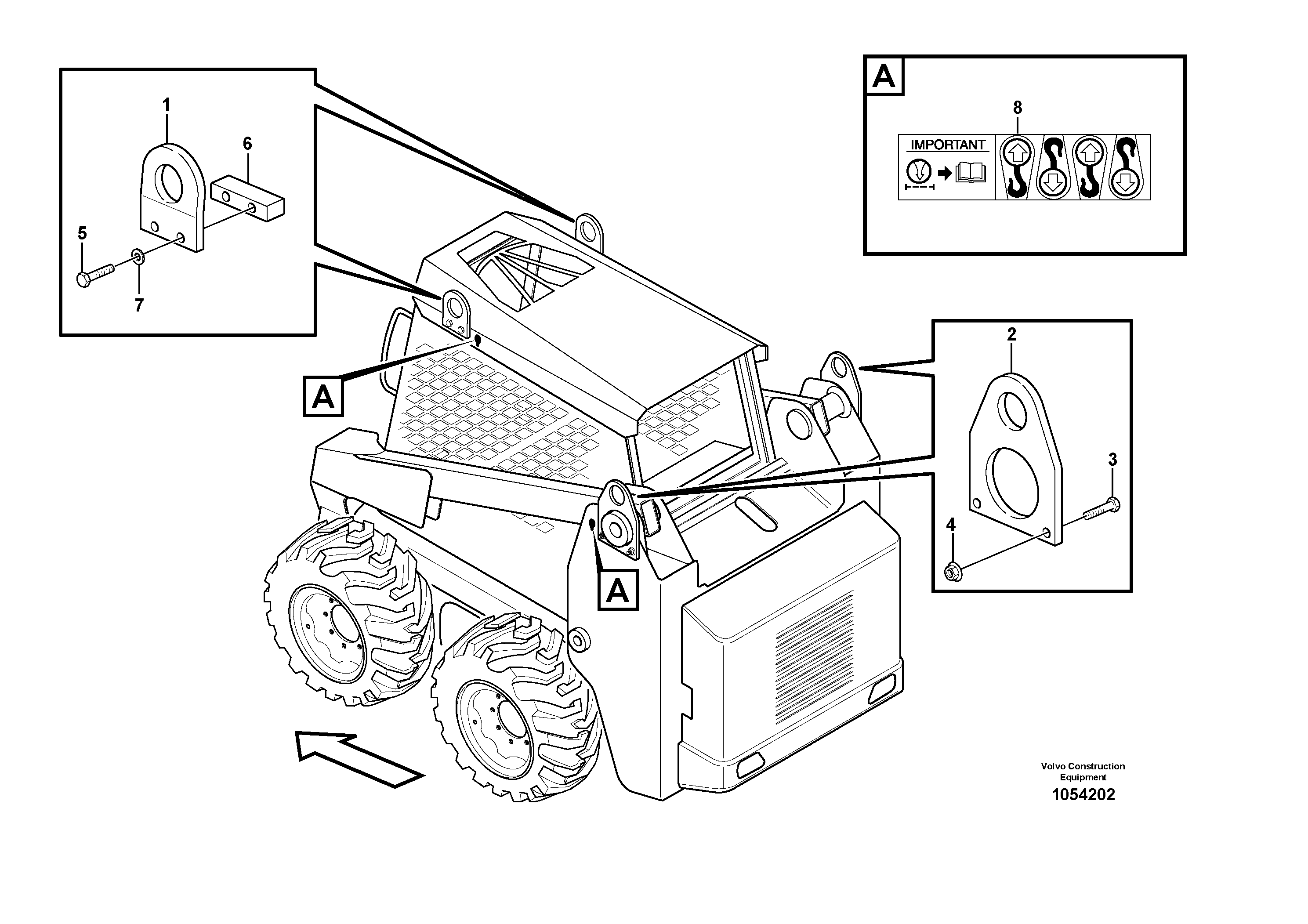 1
6
5
7
A
8
IMPORTANT
A
2
3
4
A
Volvo Construction Equipment
1054202