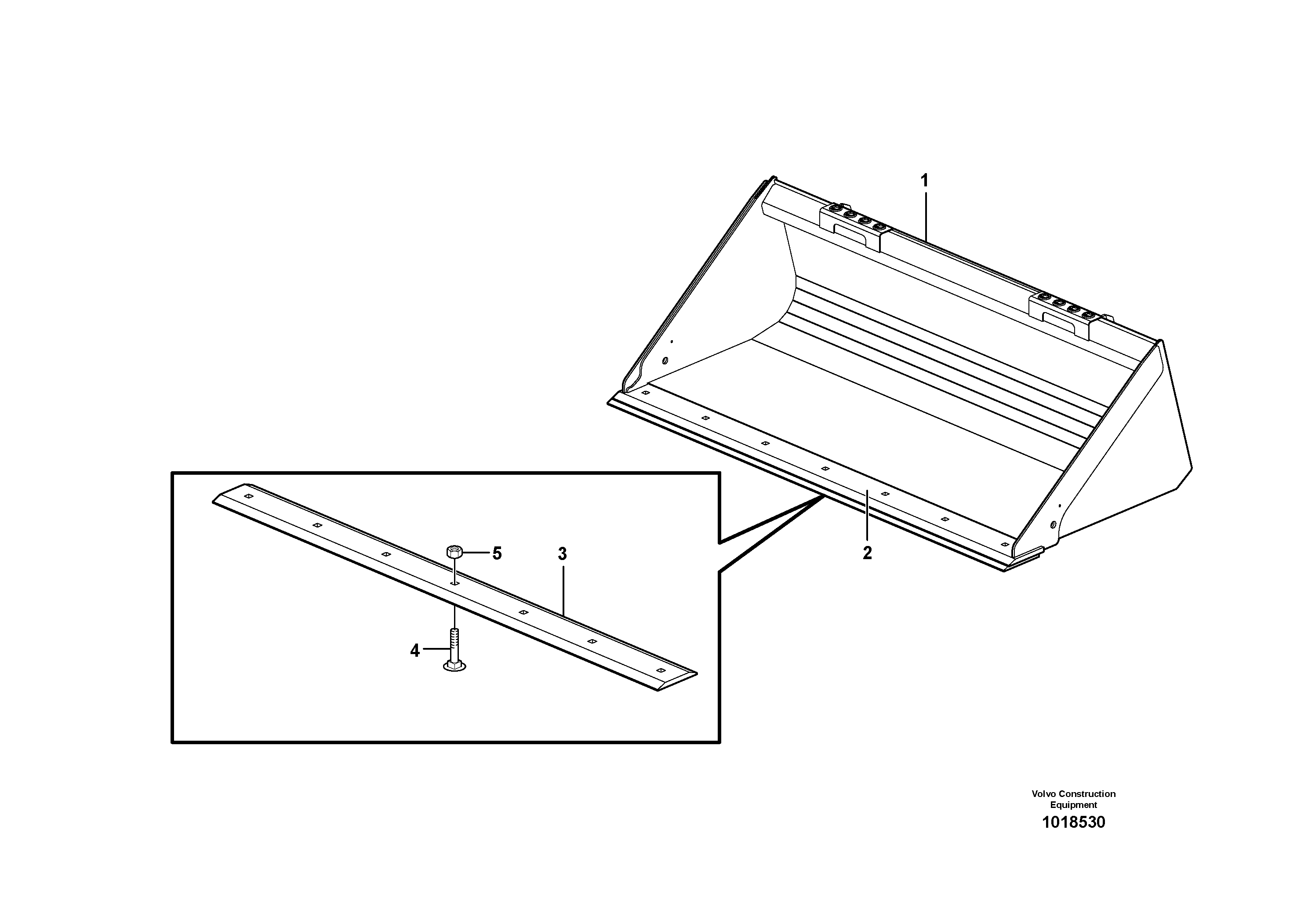 1

2

5

3

4

Volvo Construction Equipment
1018530