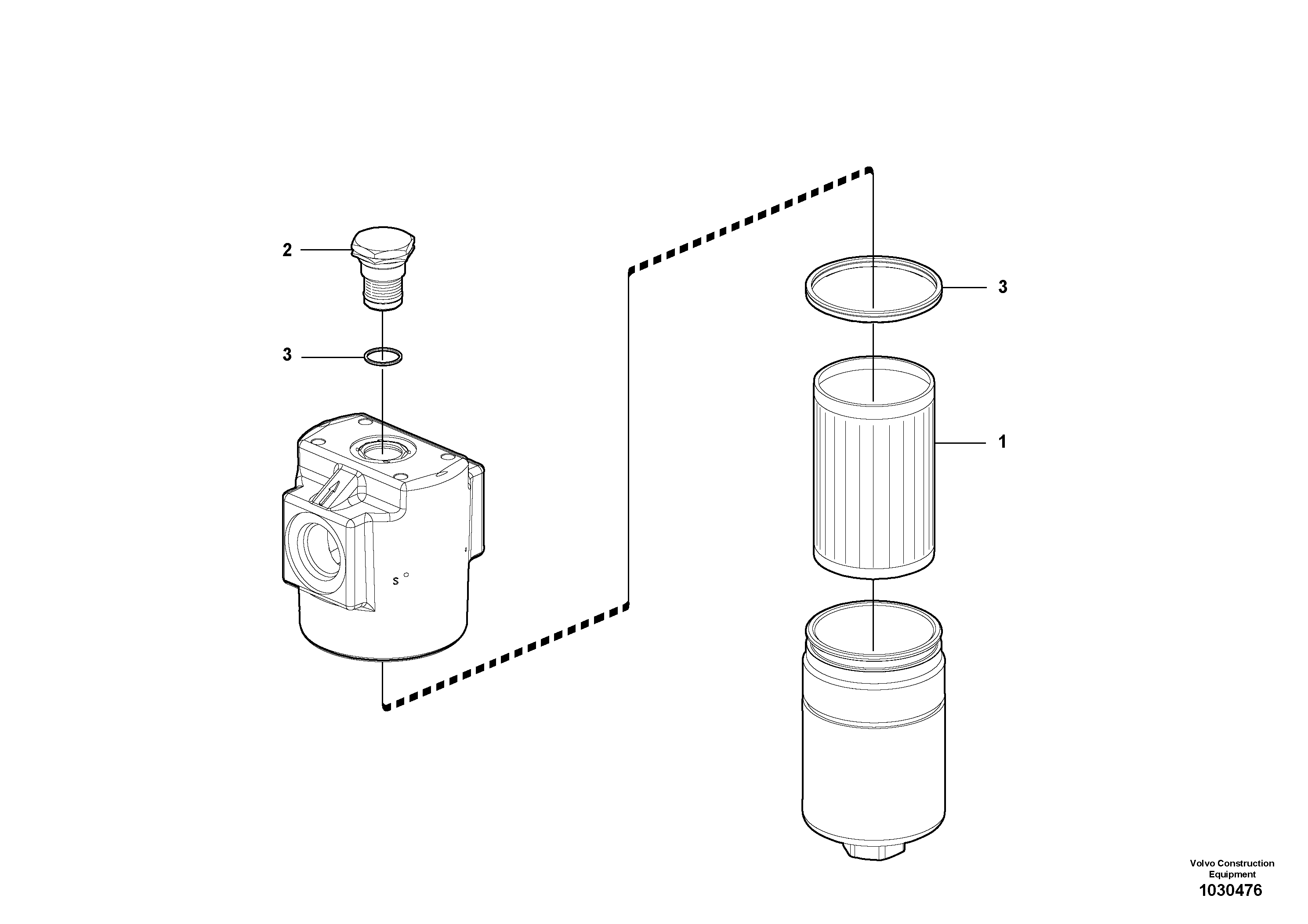 2

3

S

3

1

Volvo Construction Equipment
1030476