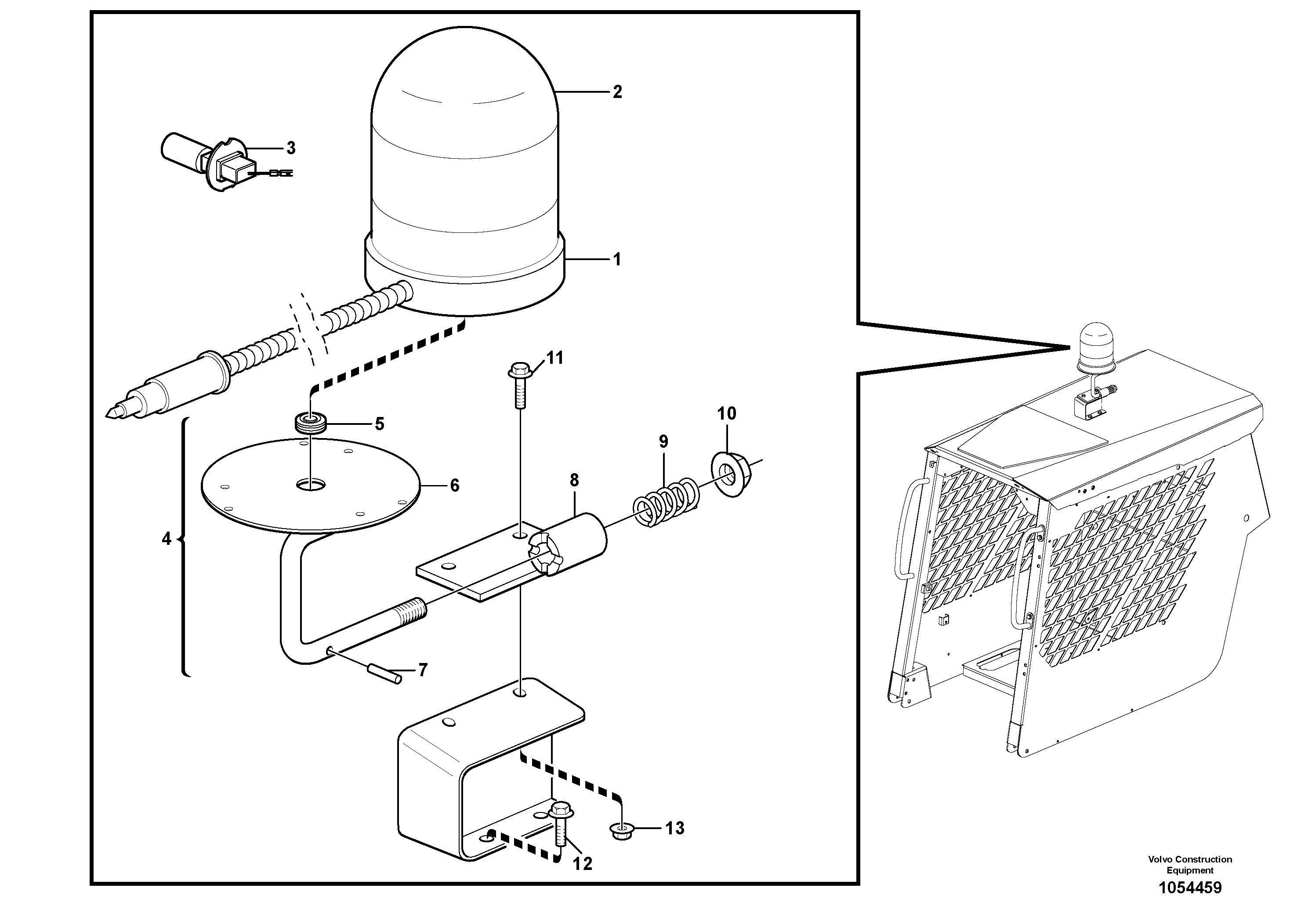 2
3
1
11
5
10
9
6
8
4
7
13
12
Volvo Construction Equipment
1054459