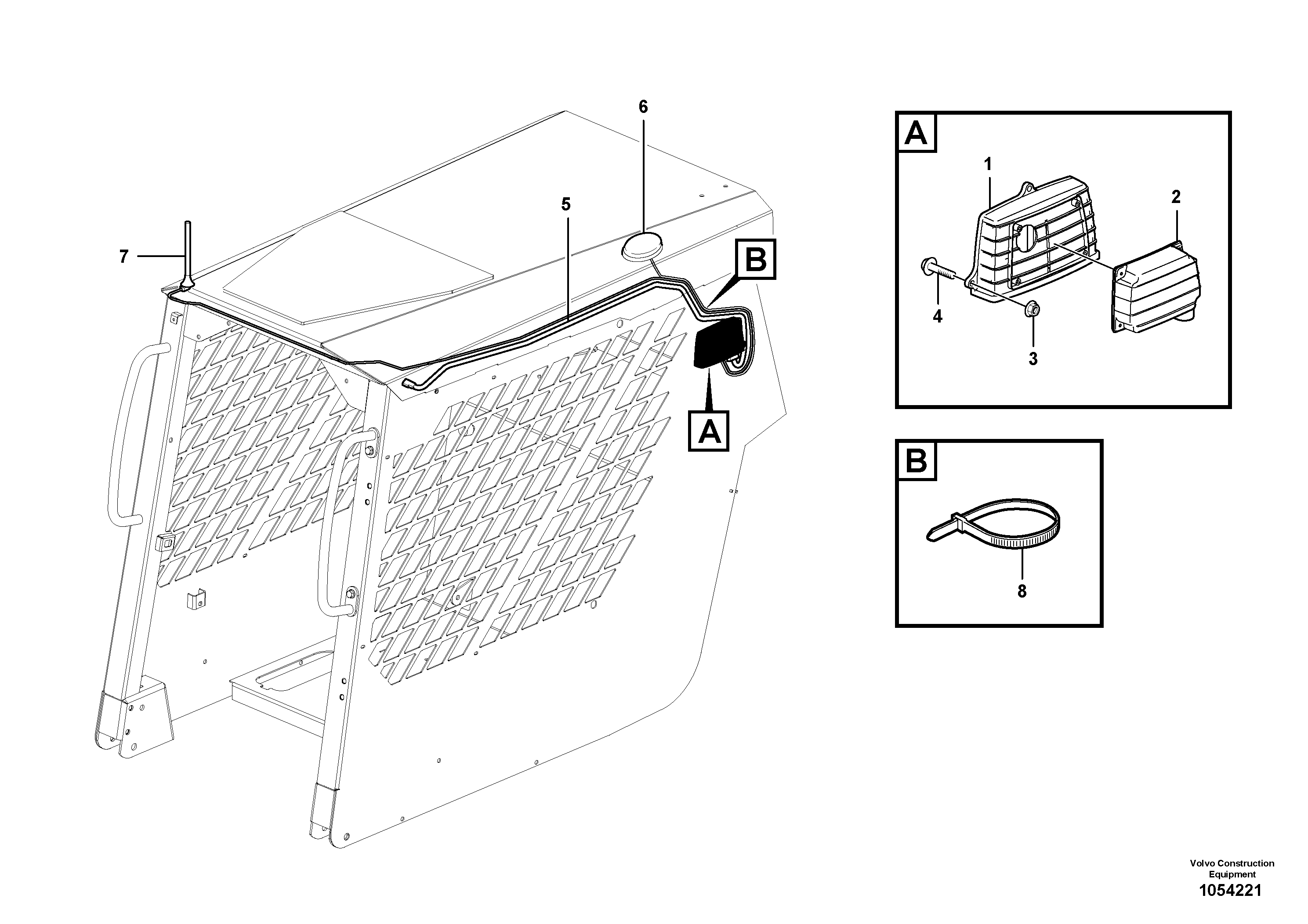 6

5

7

B

A

A

1

2

4

3

B

8

Volvo Construction Equipment

1054221