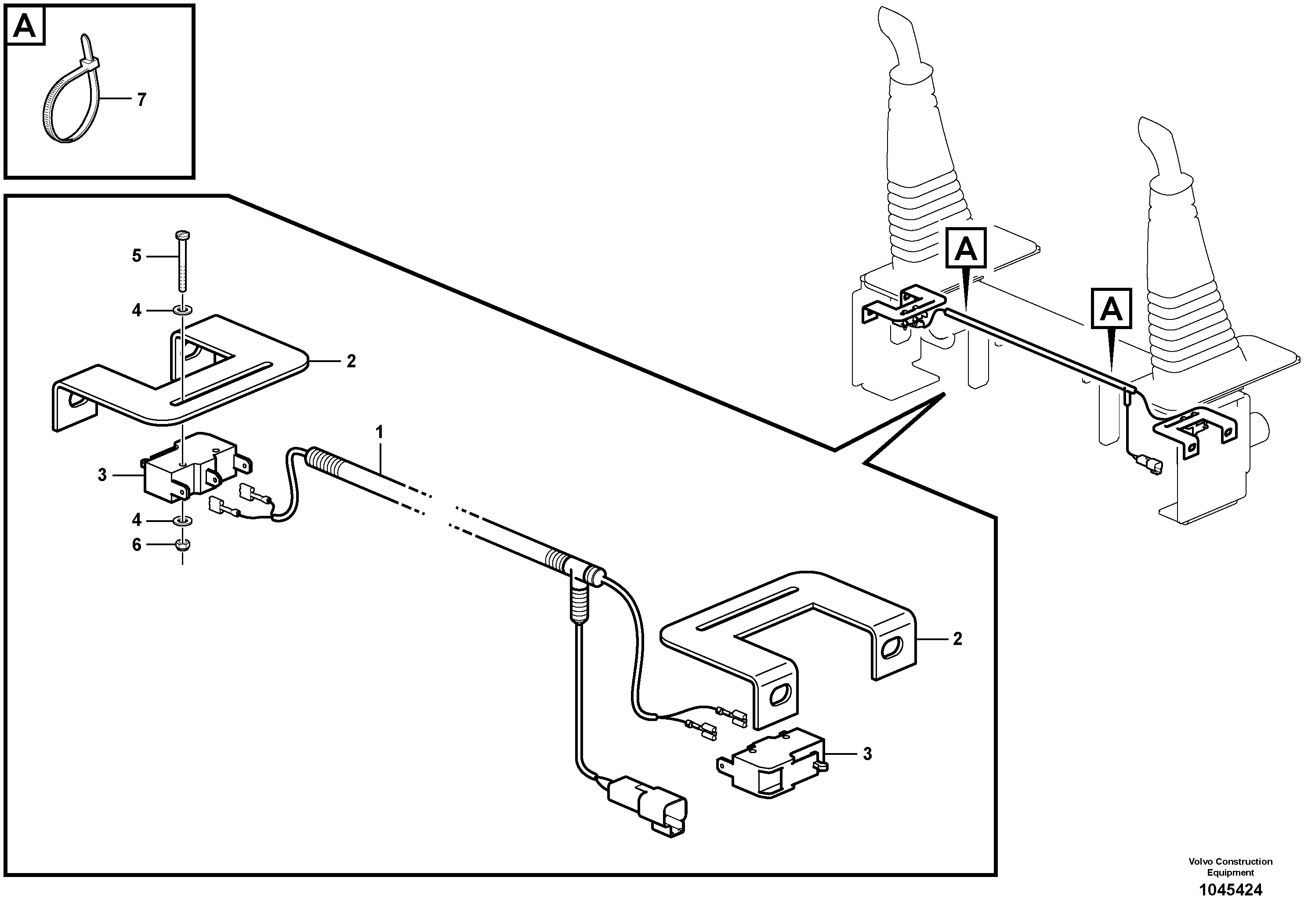 A

7

A

A

5

4

2

1

3

4

6

2

3

Volvo Construction Equipment

1045424