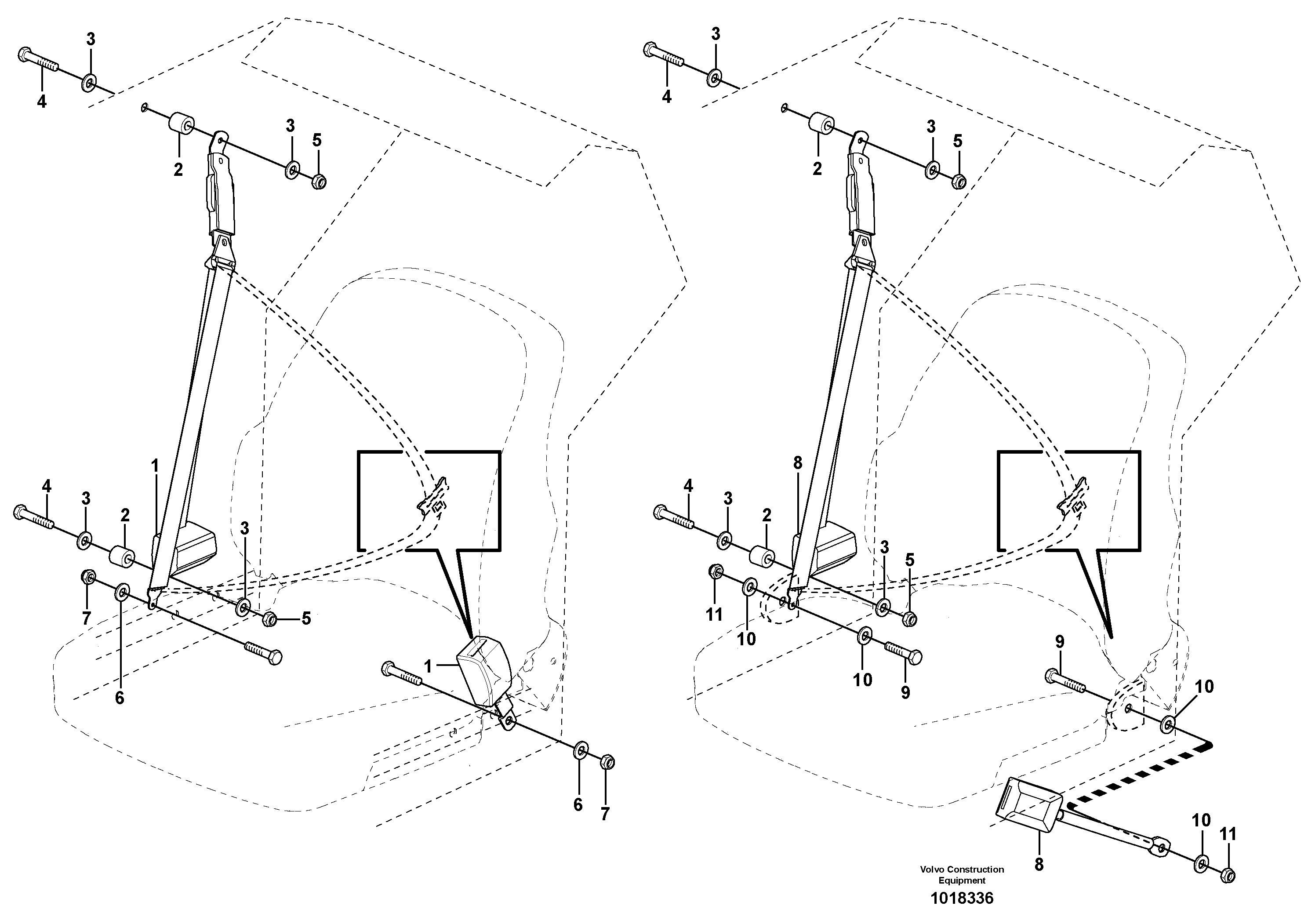 3
4
2
3
5
1
4
3
2
3
7
6
5
1
6
7

3
4
2
3
5
8
4
3
2
3
5
11
10
10
9
9
10
8
10
11

Volvo Construction Equipment
1018336