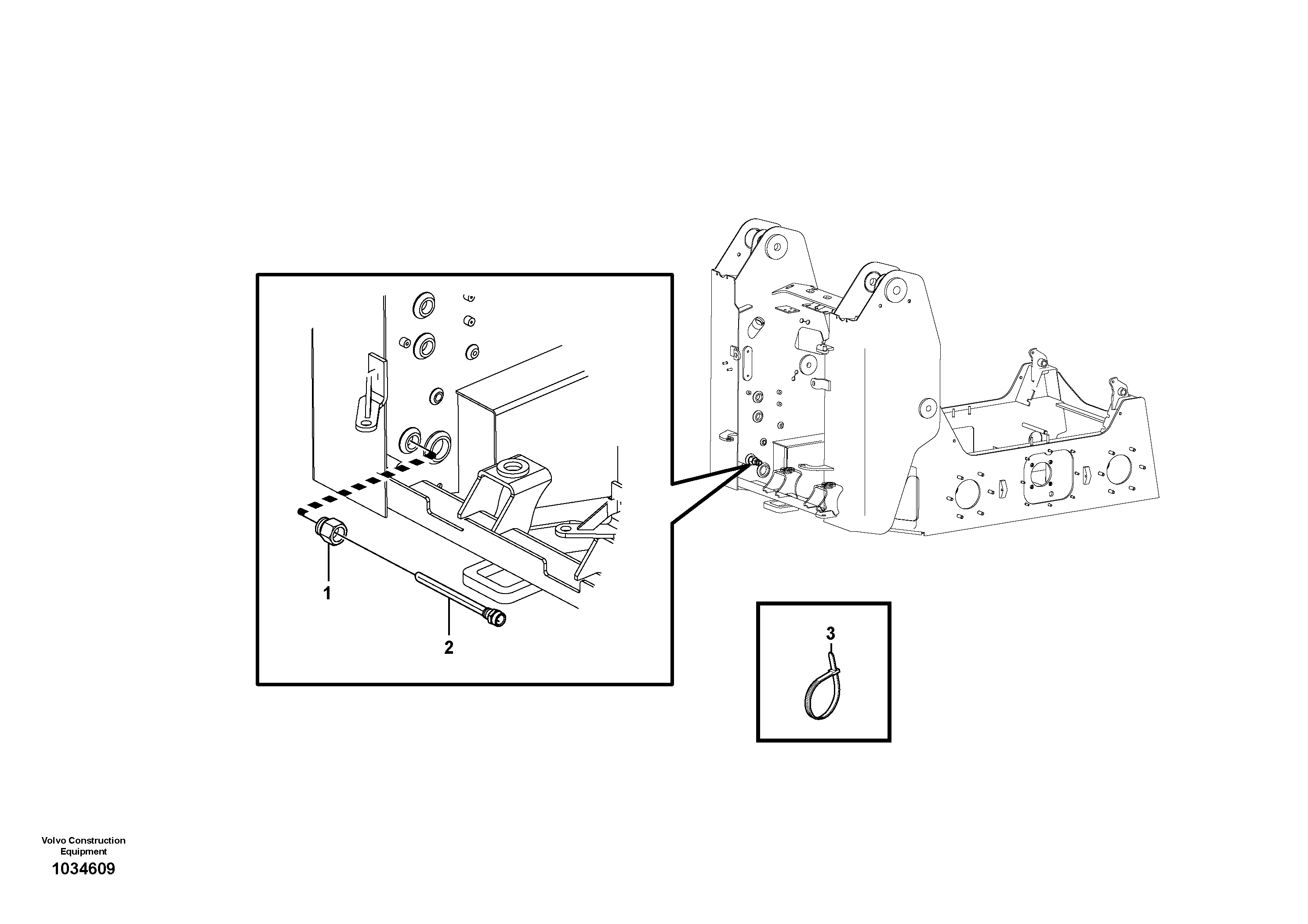 1

2

3

Volvo Construction
Equipment

1034609