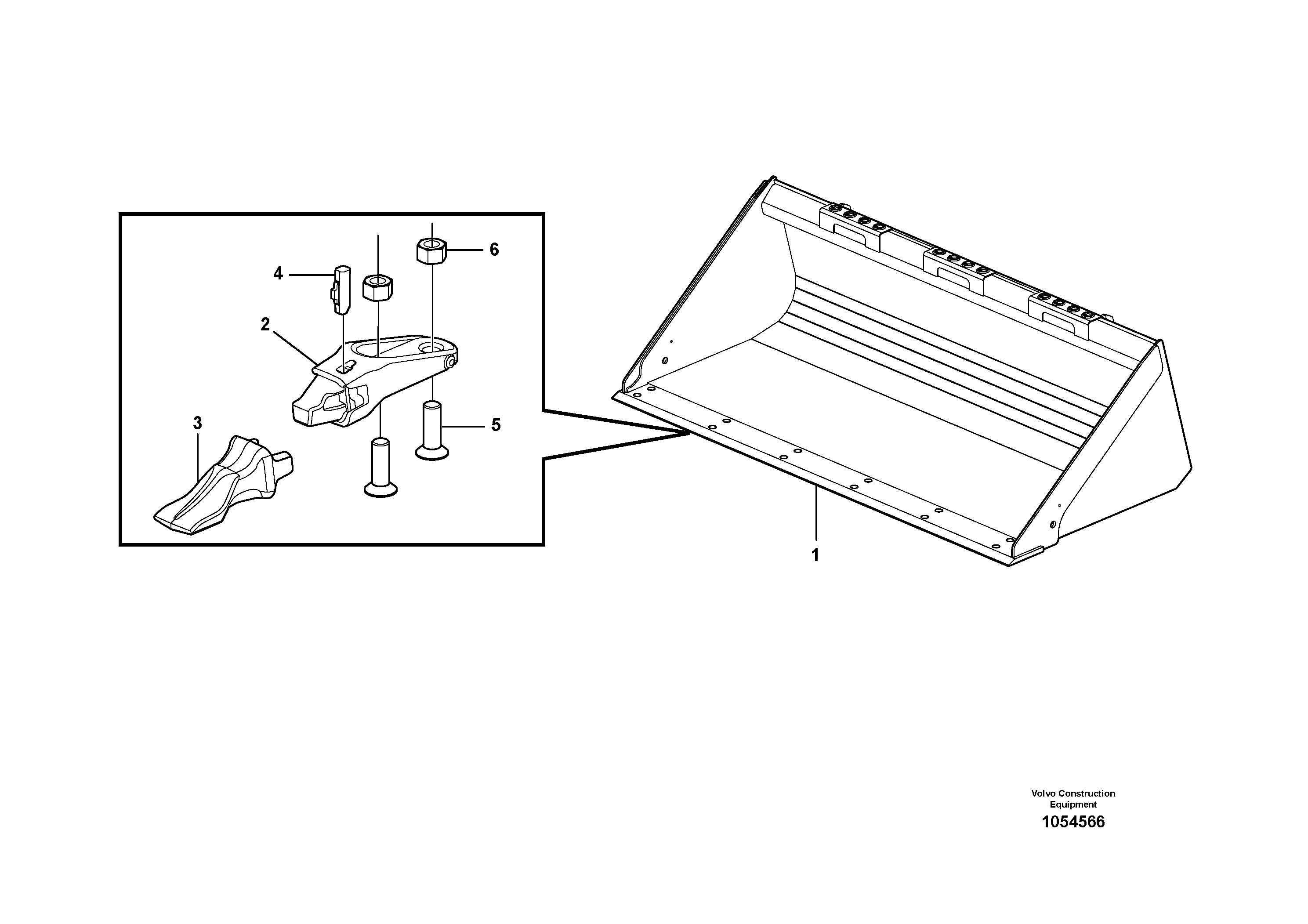 6
4
2
3
5
1

Volvo Construction Equipment
1054566