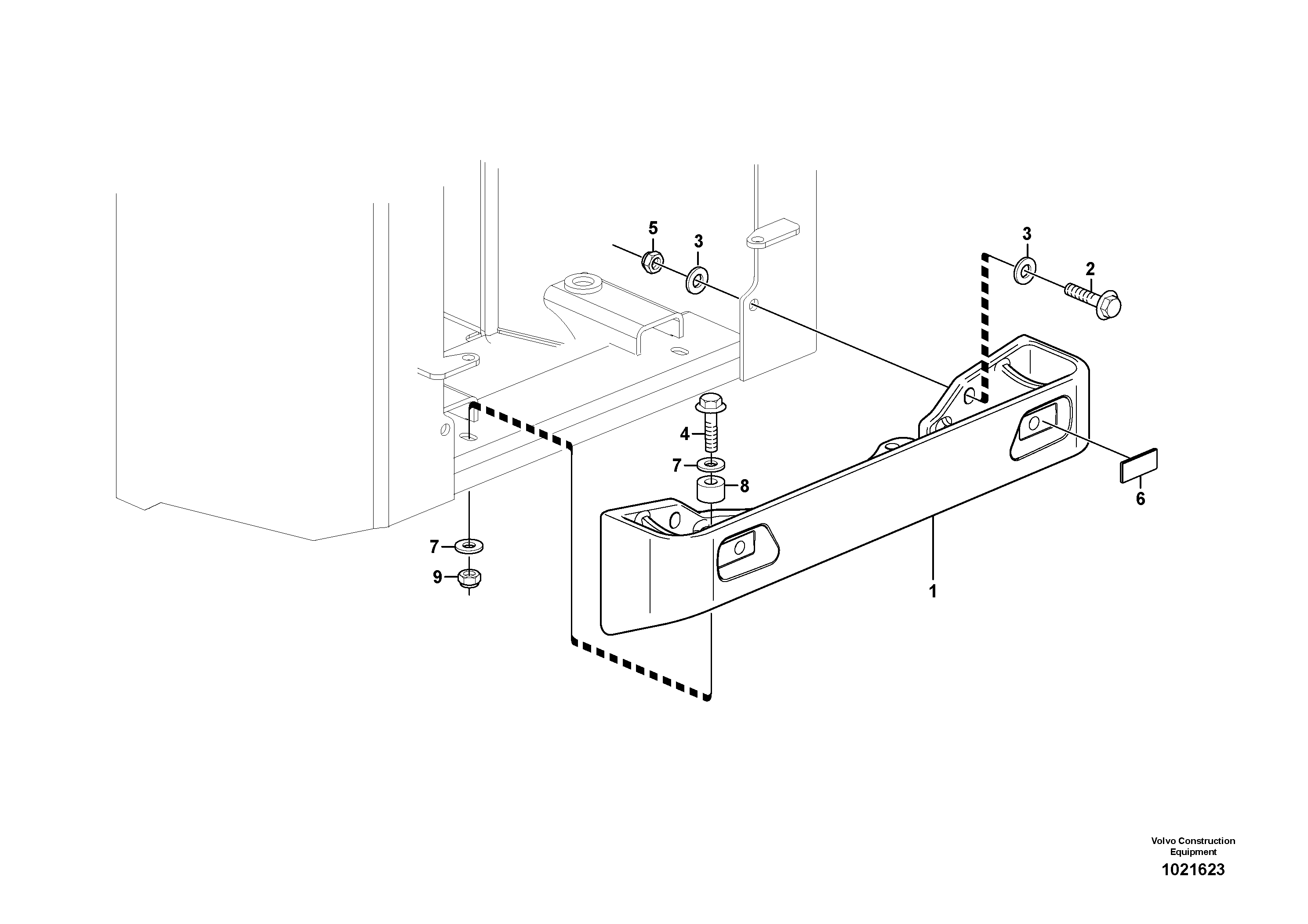 5
3
3
2
4
7
8
6
7
9
1

Volvo Construction Equipment
1021623