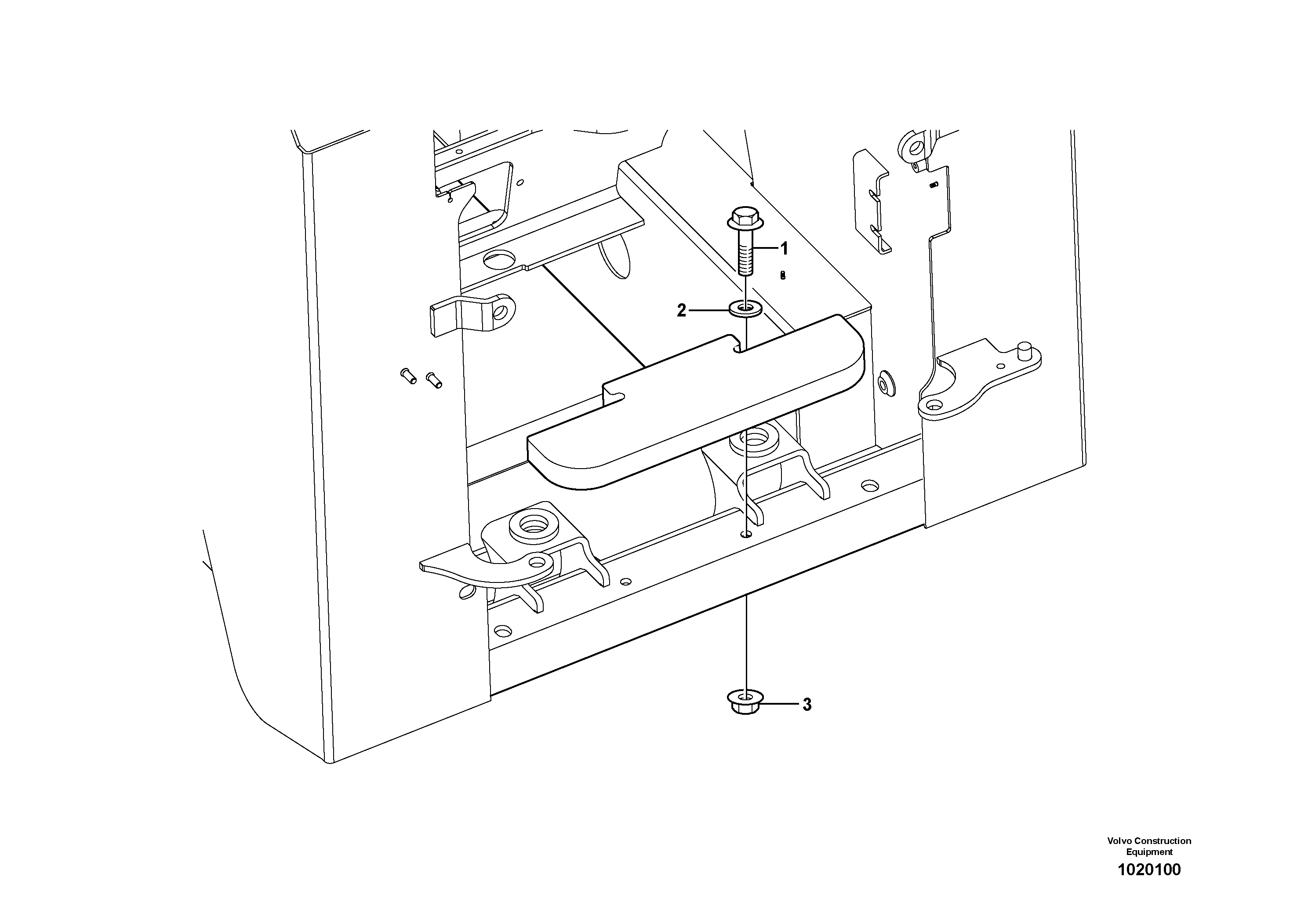 1
2
3
Volvo Construction Equipment
1020100