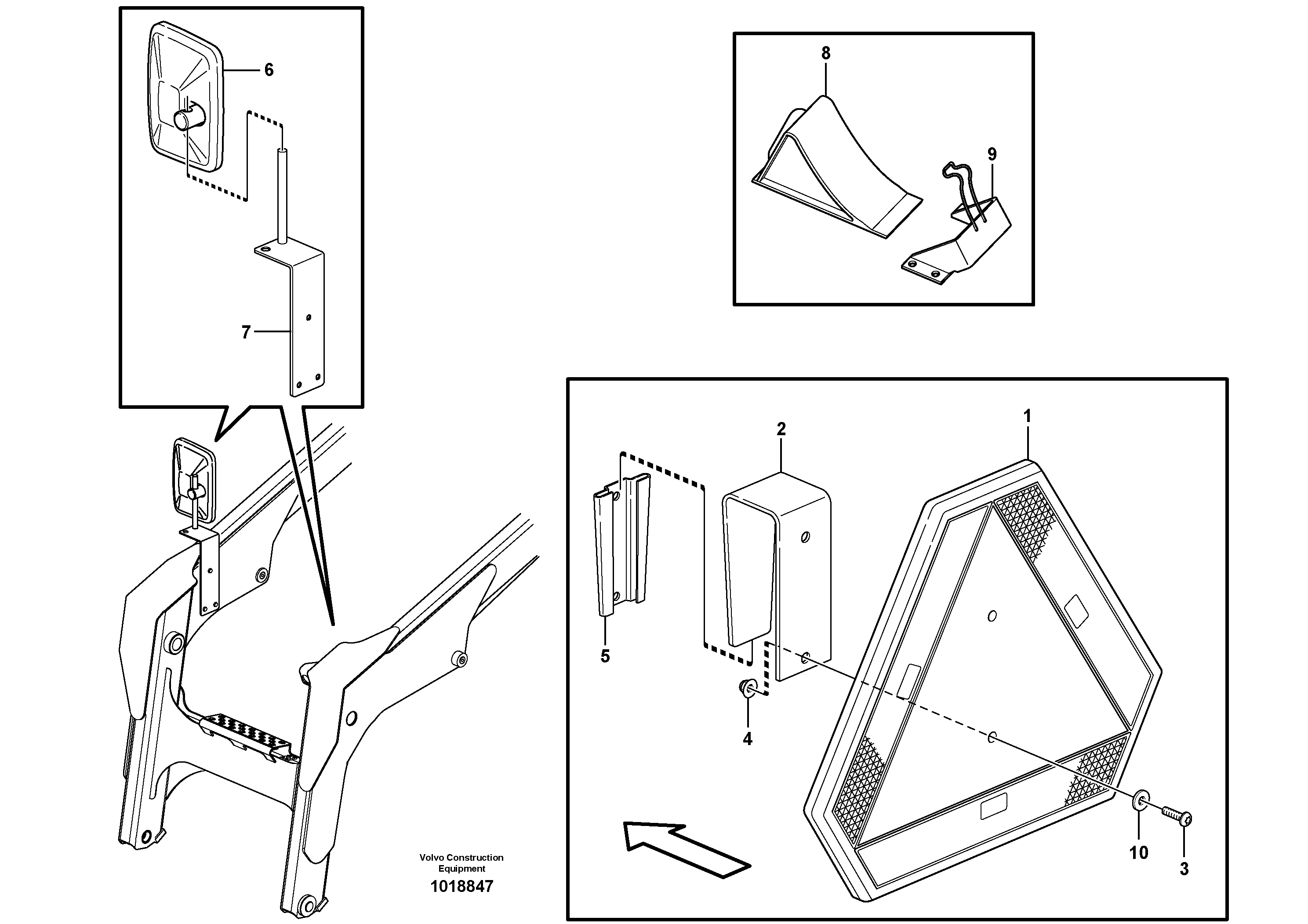 6

7

8

9

1

2

5

4

10

3

Volvo Construction Equipment

1018847