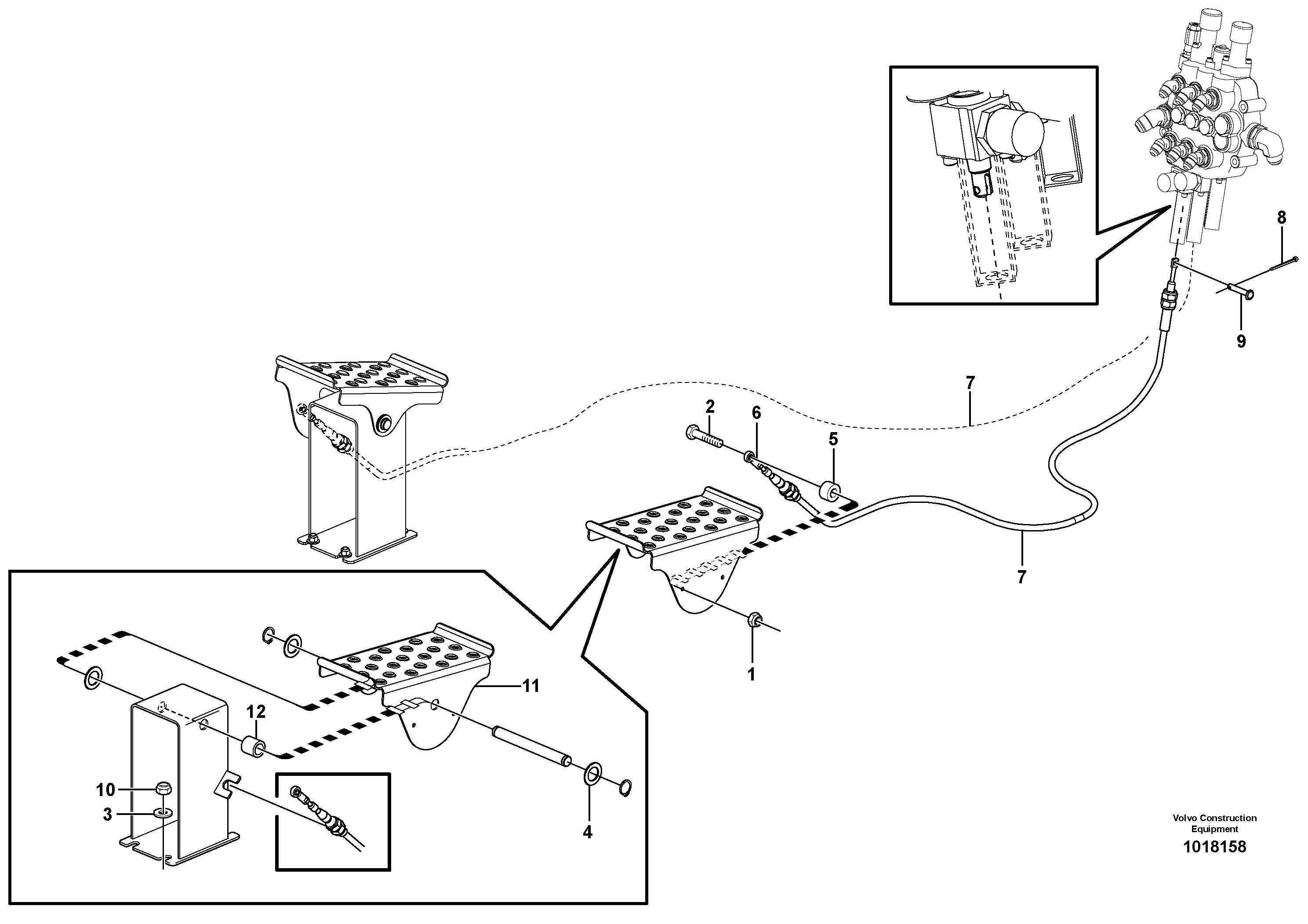 8
9
7
2
6
5
7
1
11
12
10
3
4
Volvo Construction Equipment
1018158