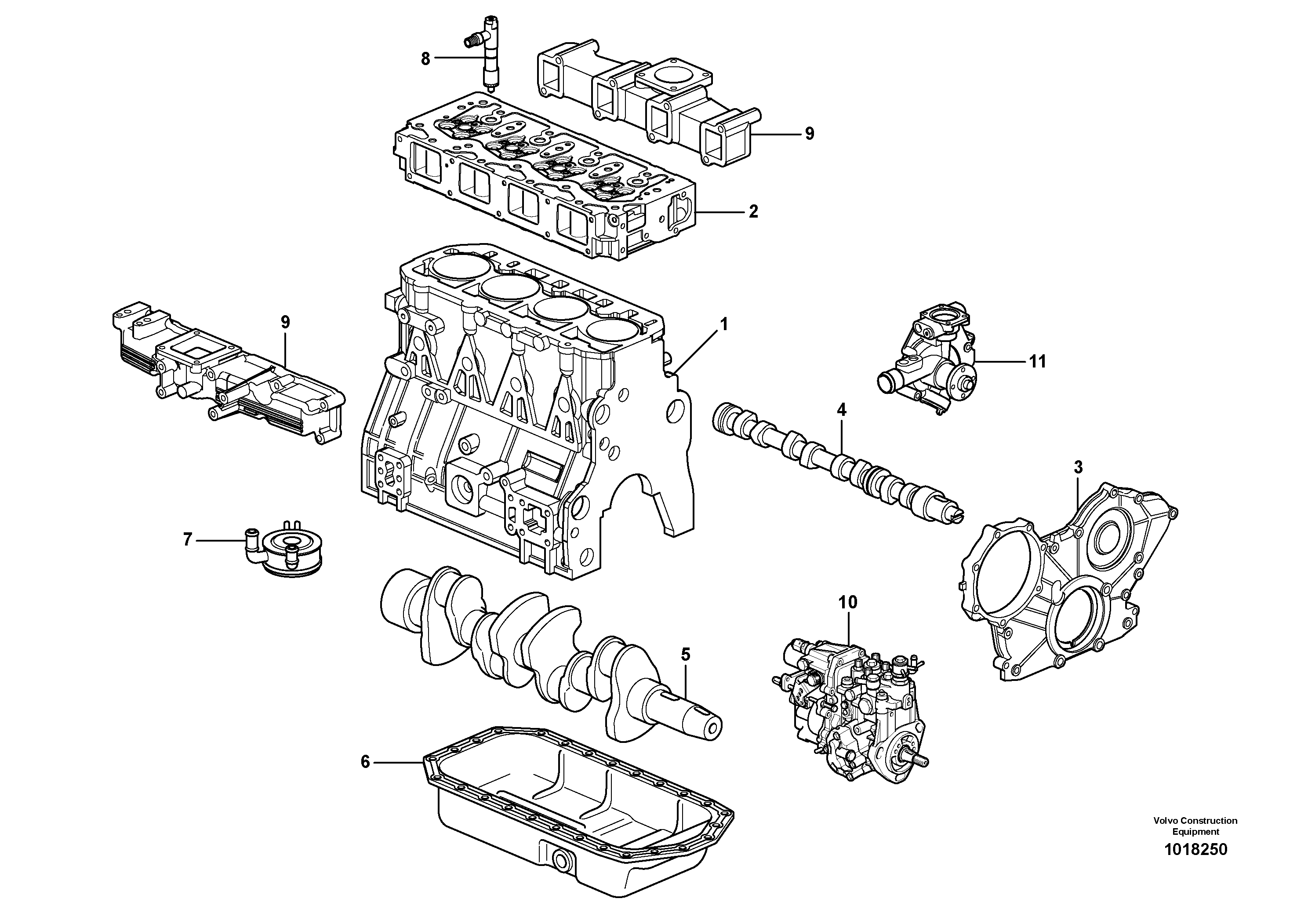 8

9

2

9

1

11

4

3

7

10

5

6

Volvo Construction Equipment

1018250