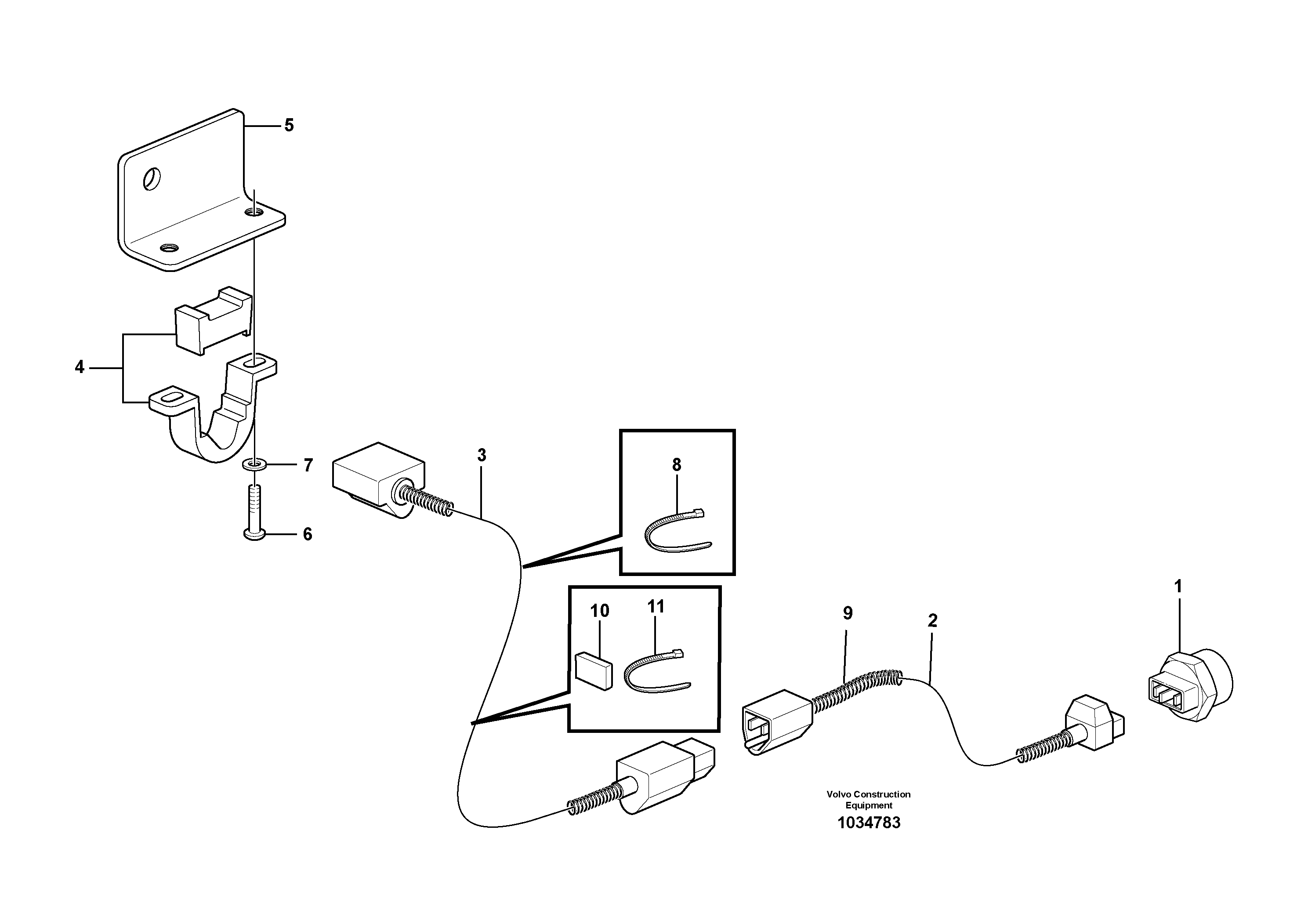 5

4

7

6

3

8

10

11

9

2

1

Volvo Construction Equipment
1034783