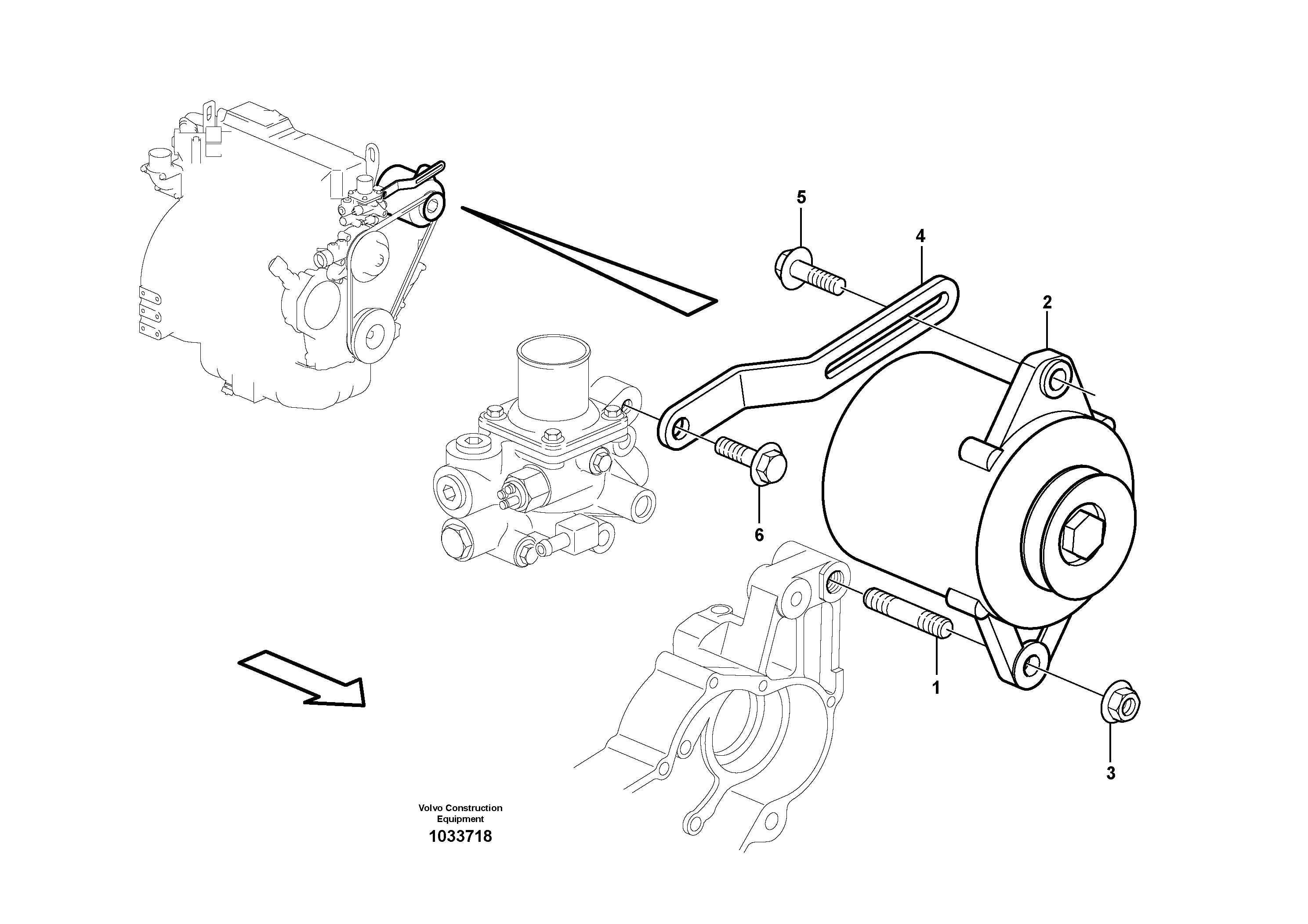 5

4

2

6

1

3

Volvo Construction Equipment

1033718