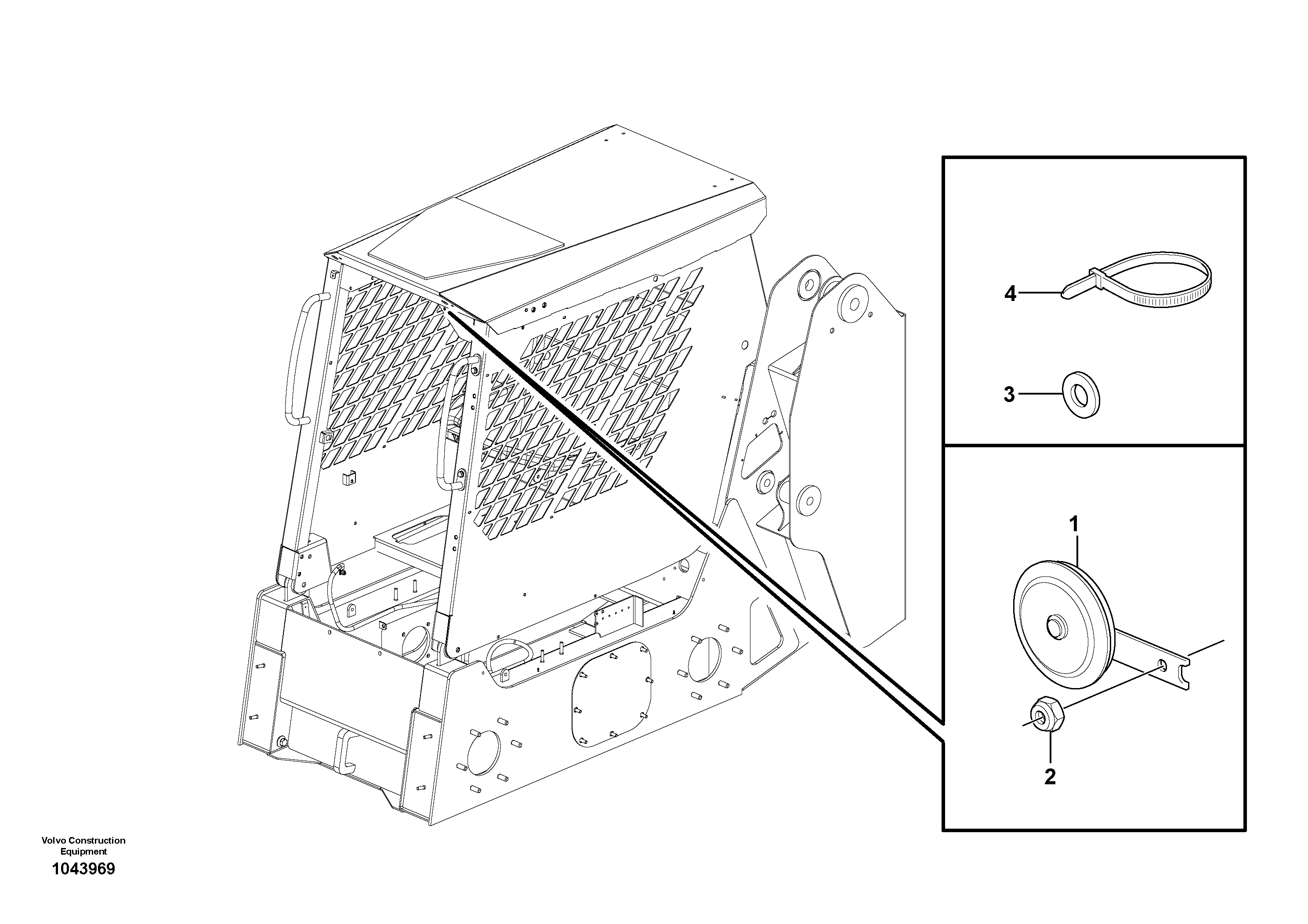 4

3

1

2

Volvo Construction Equipment

1043969