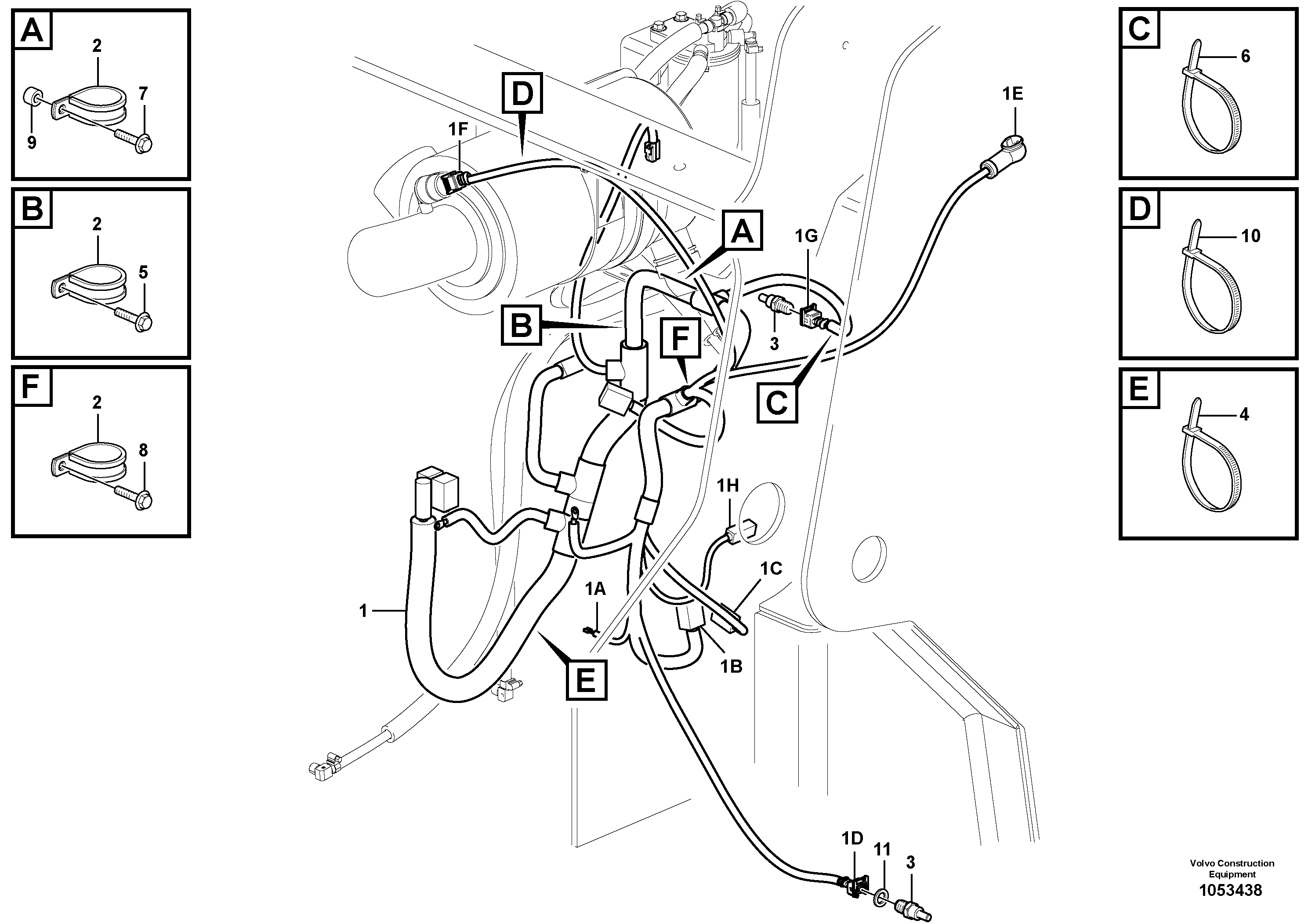 A
2
7
9

B
2
5

F
2
8

D
1F
A
1G
B
F
3
C
1E
1H
1C
1A
1
E
1B
1D
11
3

C
6

D
10

E
4

Volvo Construction Equipment
1053438