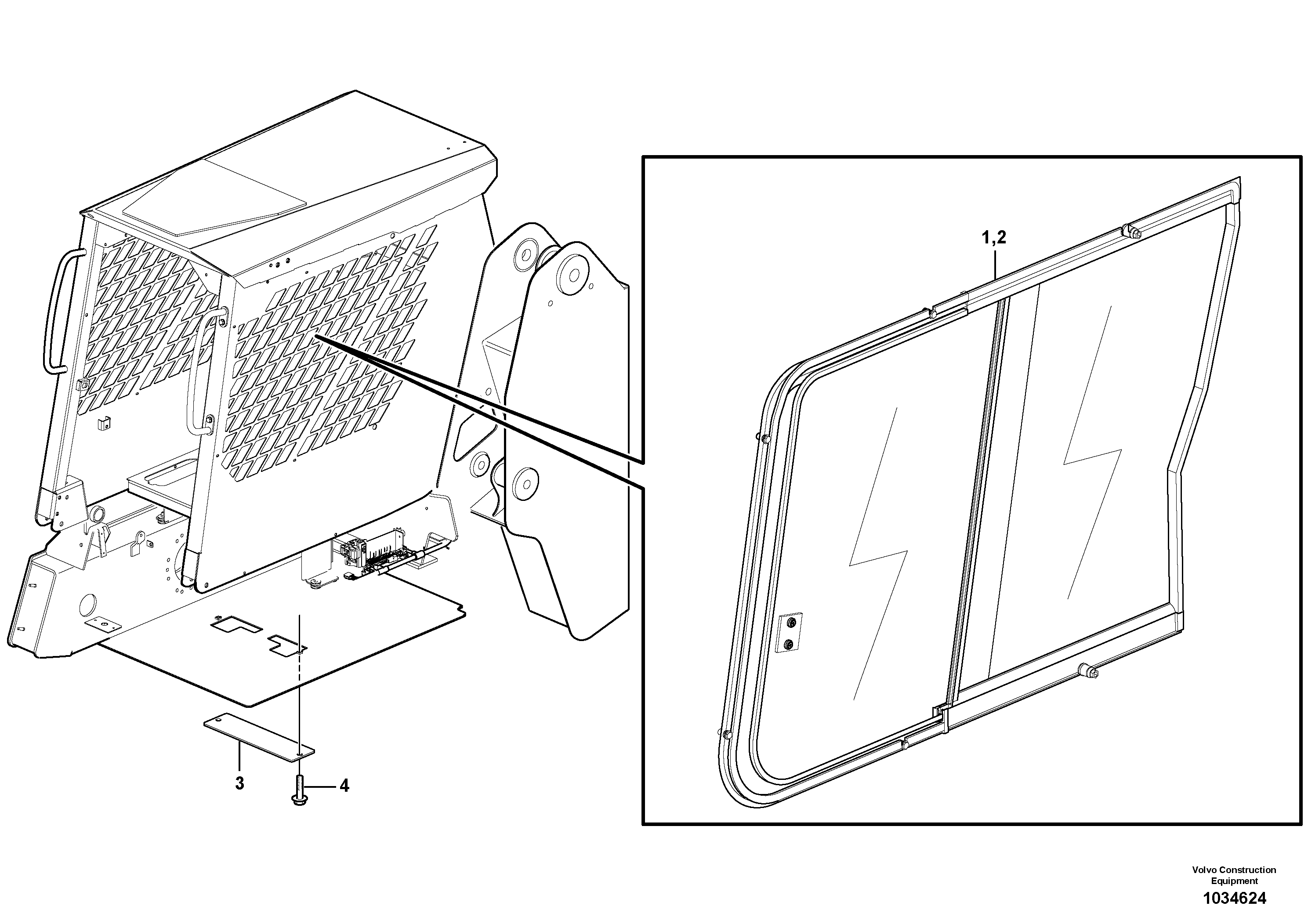 1,2

3

4

Volvo Construction Equipment

1034624