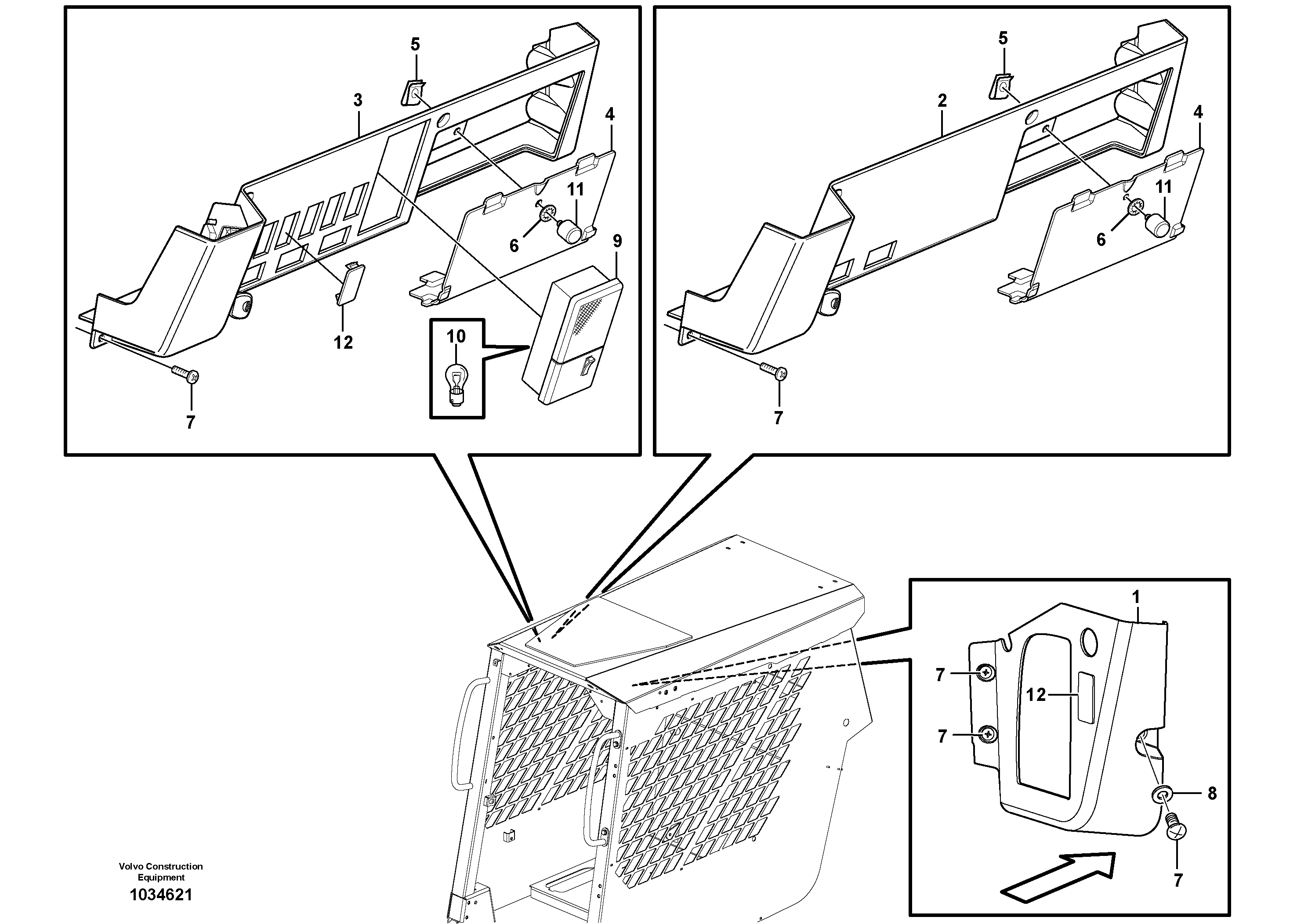 5
3
4
11
6
9
12
10
7

5
2
4
11
6
7

1
7
12
7
8
7

Volvo Construction Equipment
1034621