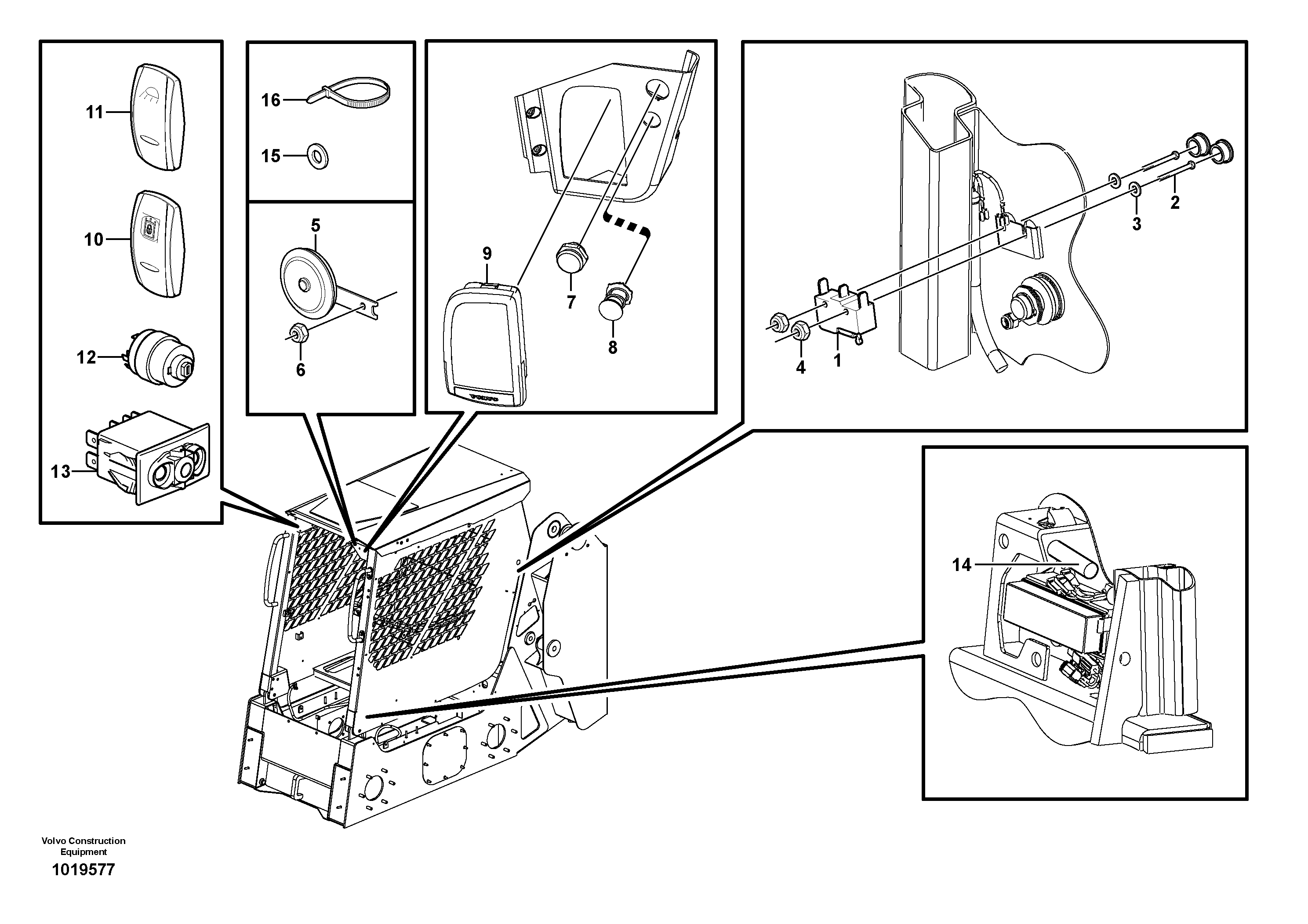 11
10
12
13
16
15
5
6
9
7
8
VOLVO
2
3
4
1
14
Volvo Construction Equipment
1019577