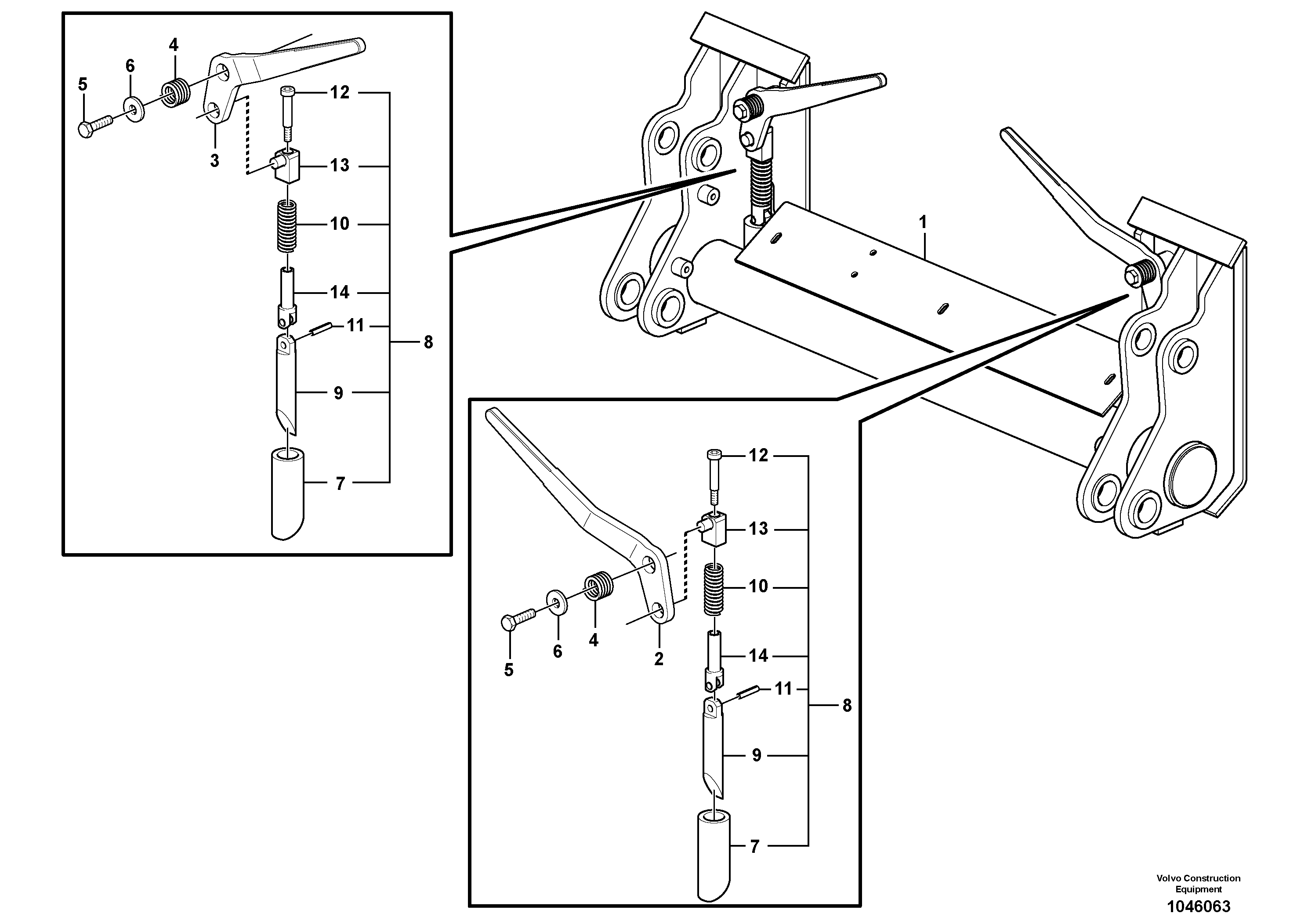 4
6
5
3
12
13
10
14
11
8
9
7

1

12
13
10
14
11
8
9
7
5
6
4
2

Volvo Construction Equipment
1046063