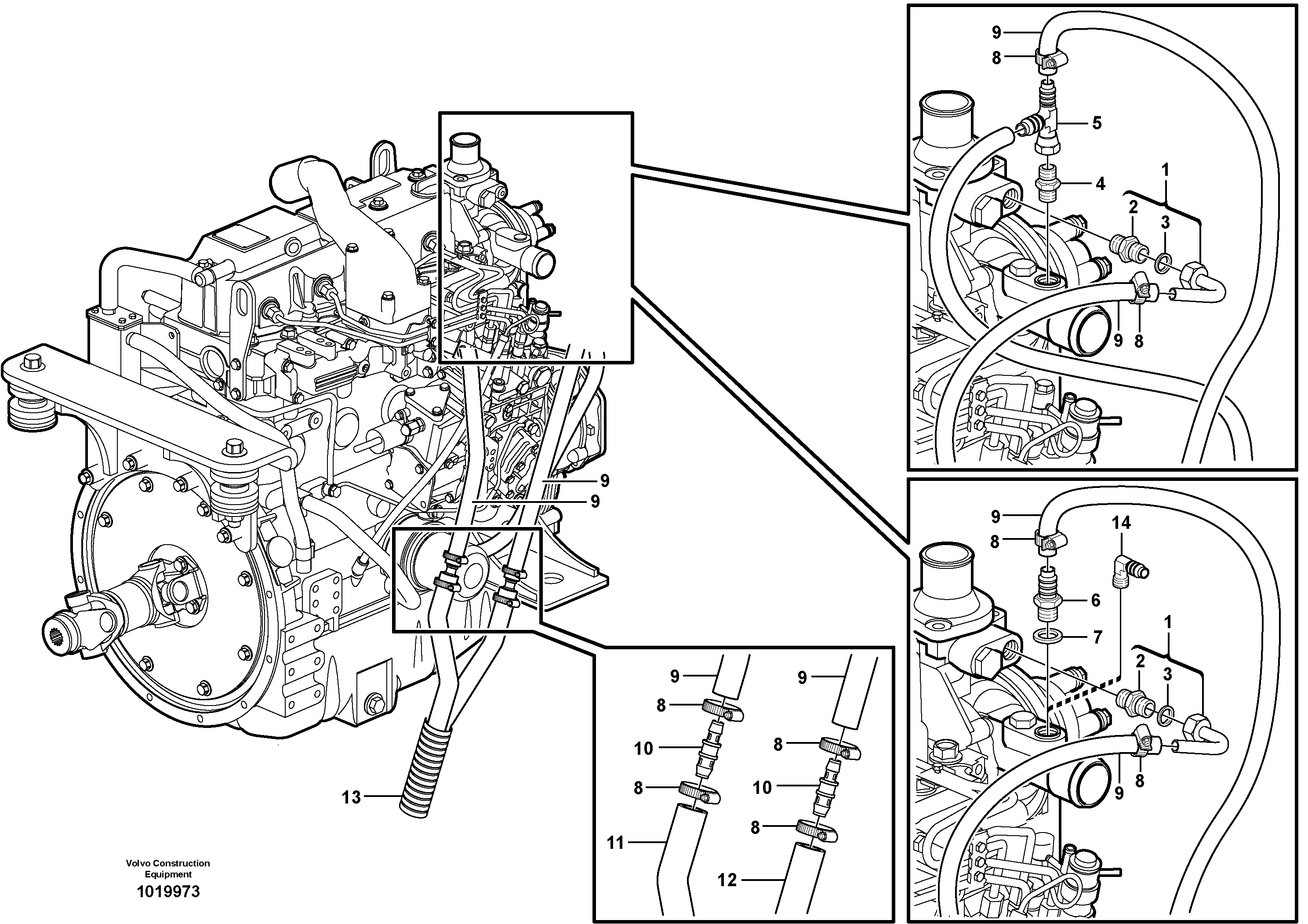 9
8
5
4
1
2
3
9
8
9
9
9
8
14
6
7
1
2
3
9
8
9
8
10
8
11
9
8
10
8
12
13
Volvo Construction Equipment
1019973