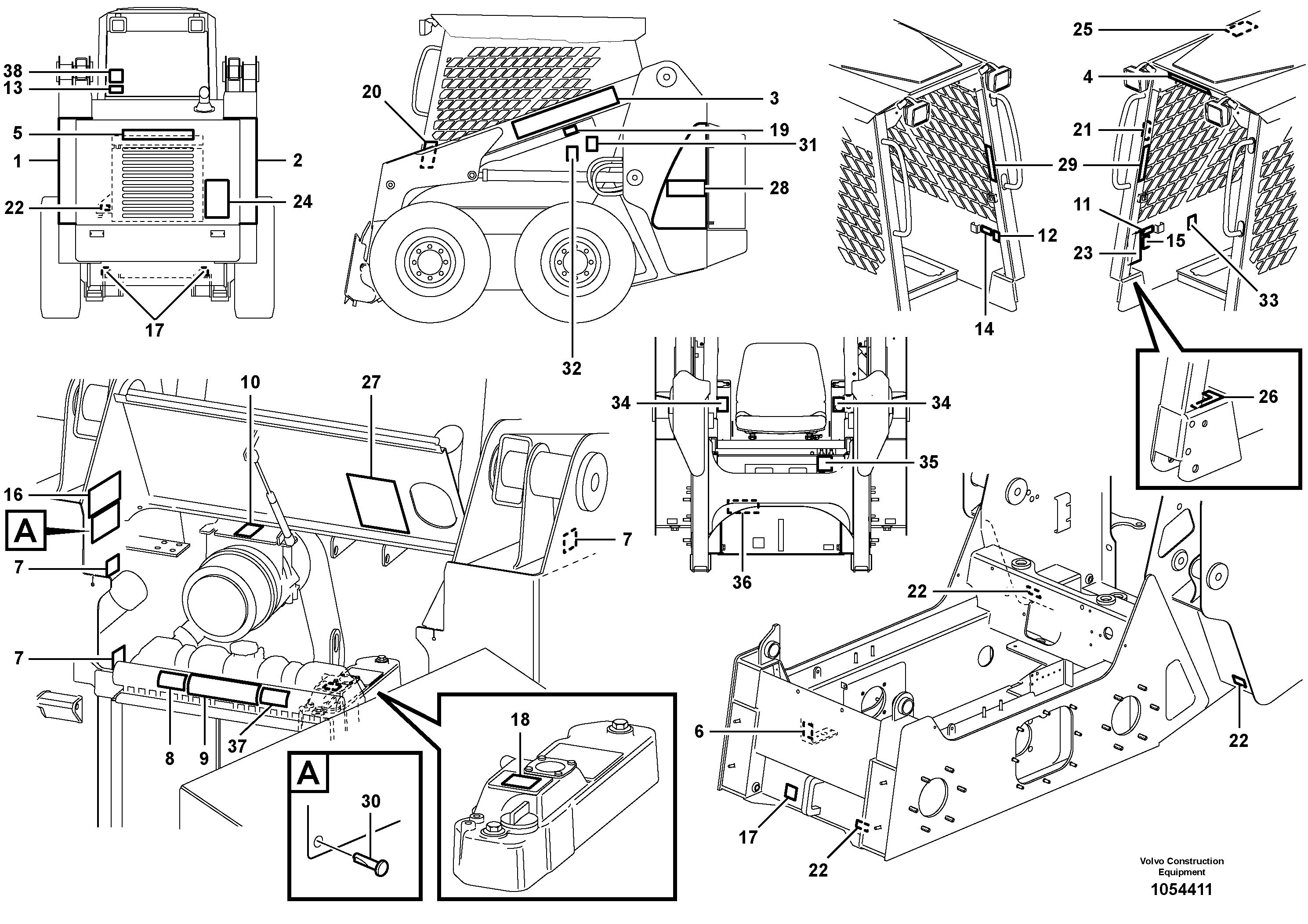 38
13
5
1
2
22
24
17
20
3
19
31
28
32
25
4
21
29
11
12
15
23
33
14
26
10
27
16
A
7
7
7
8
9
37
34
34
35
36
22
6
22
17
22
18
A
30
Volvo Construction Equipment
1054411