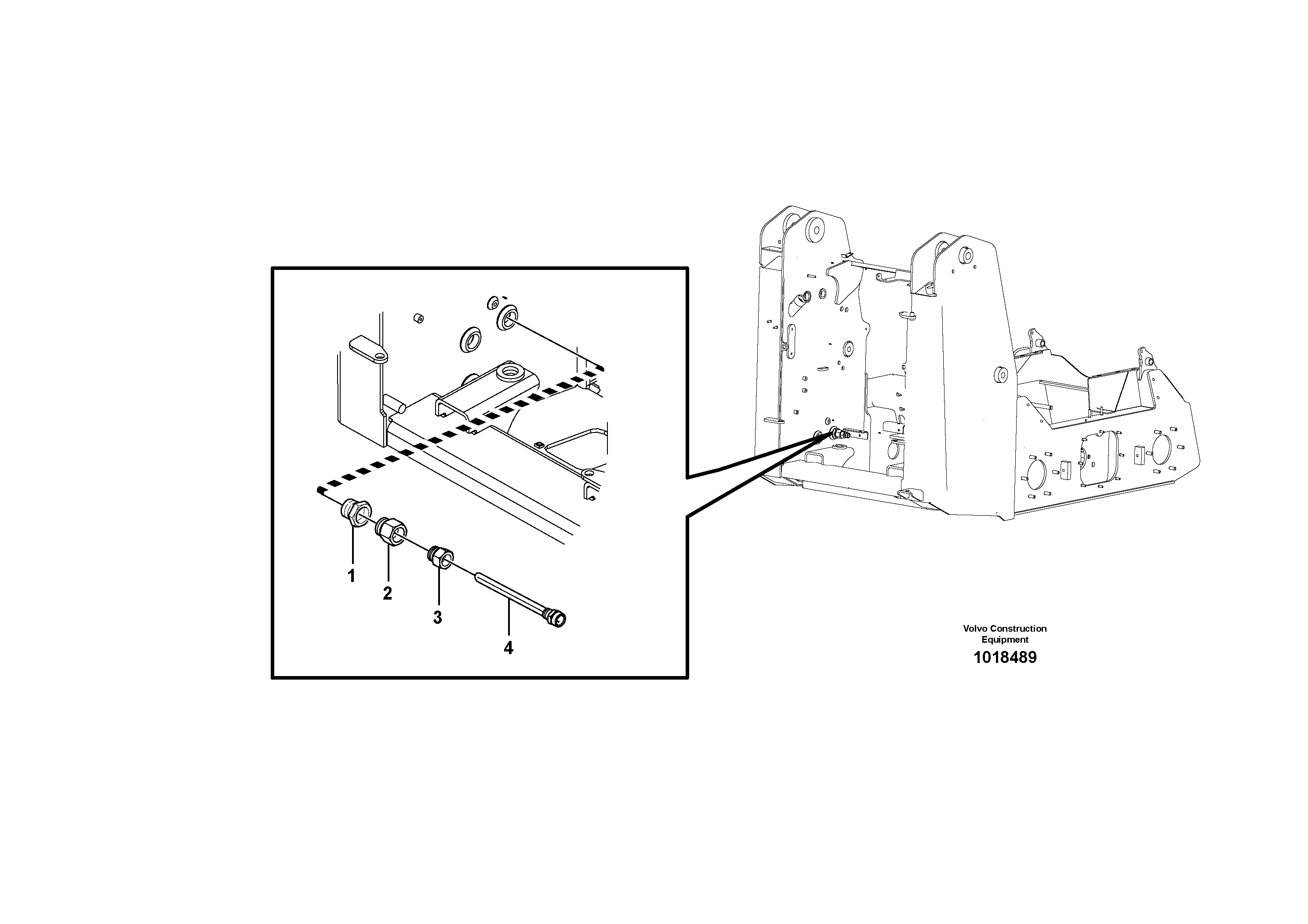 1
2
3
4

Volvo Construction Equipment
1018489