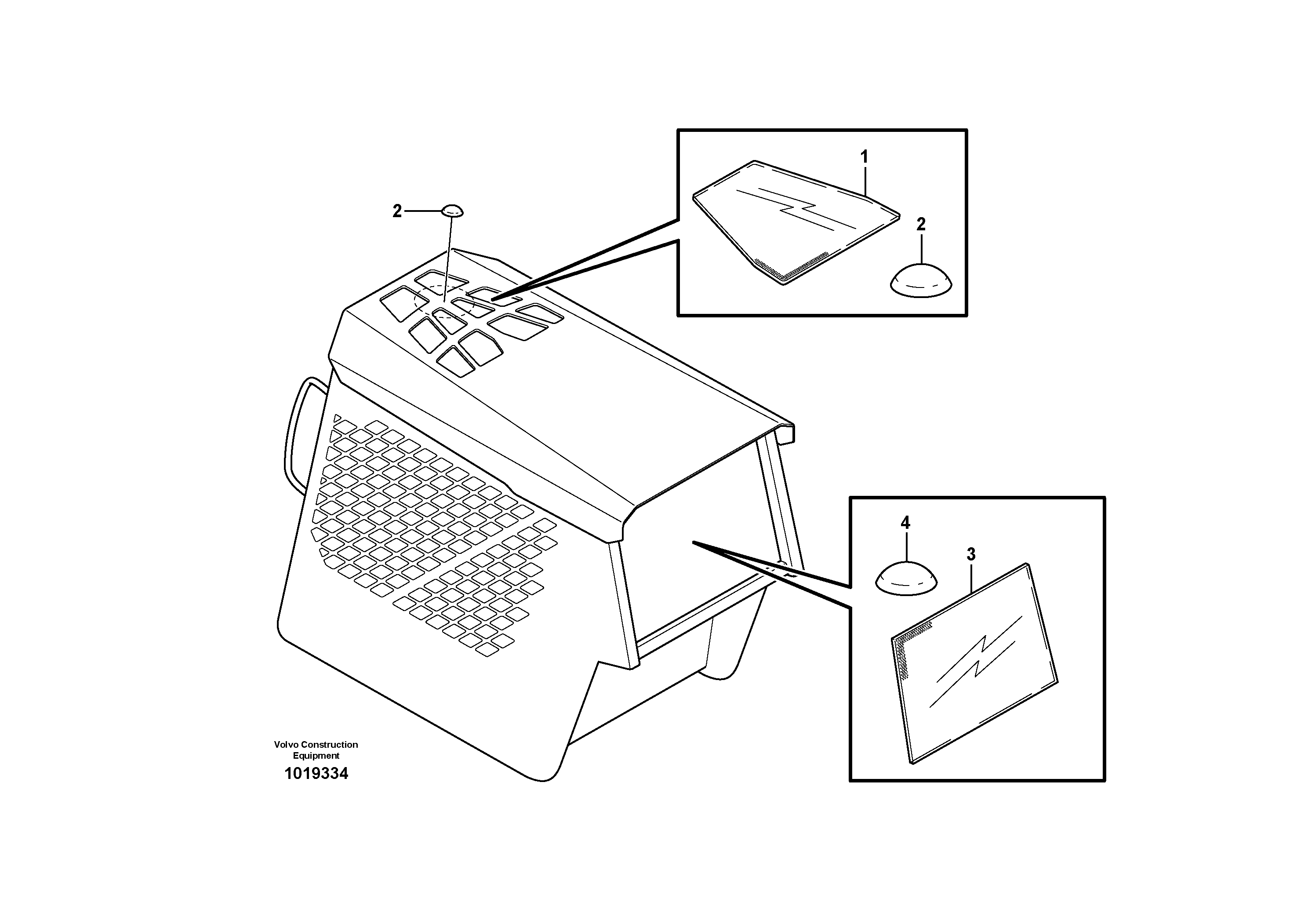 2

1

2

4

3

Volvo Construction Equipment

1019334