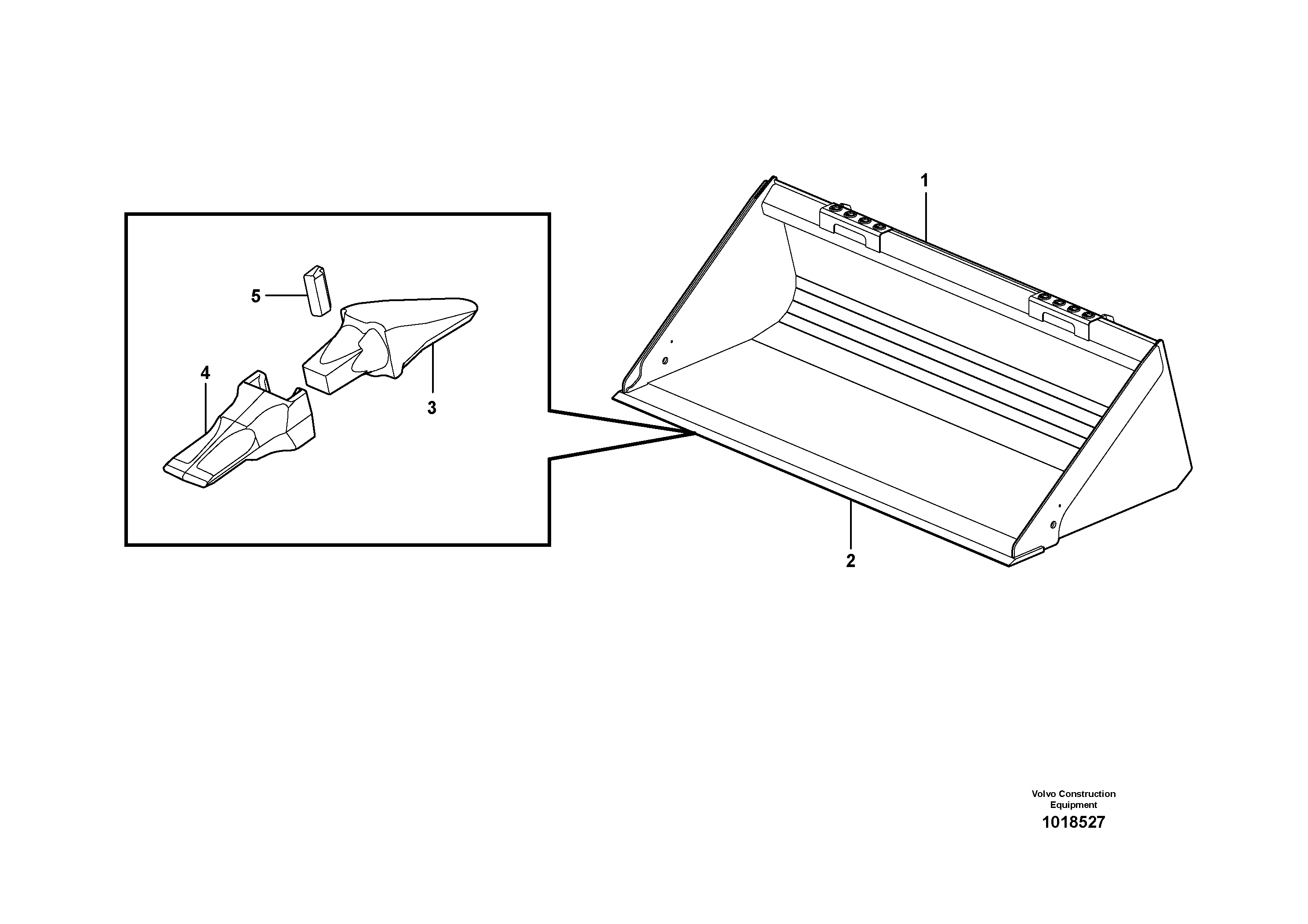 1

5

4

3

2

Volvo Construction
Equipment
1018527