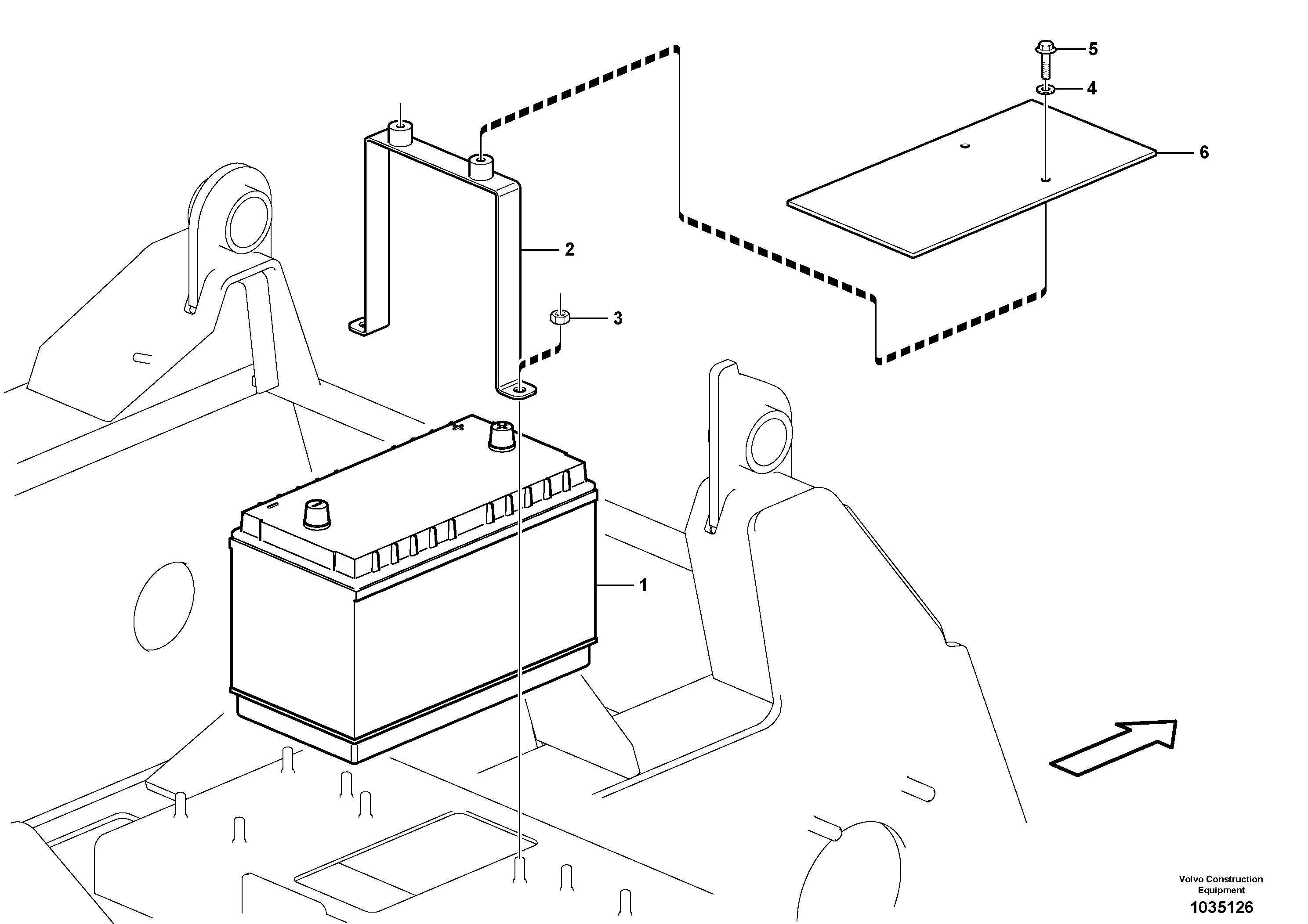 5

4

6

2

3

1

Volvo Construction Equipment

1035126