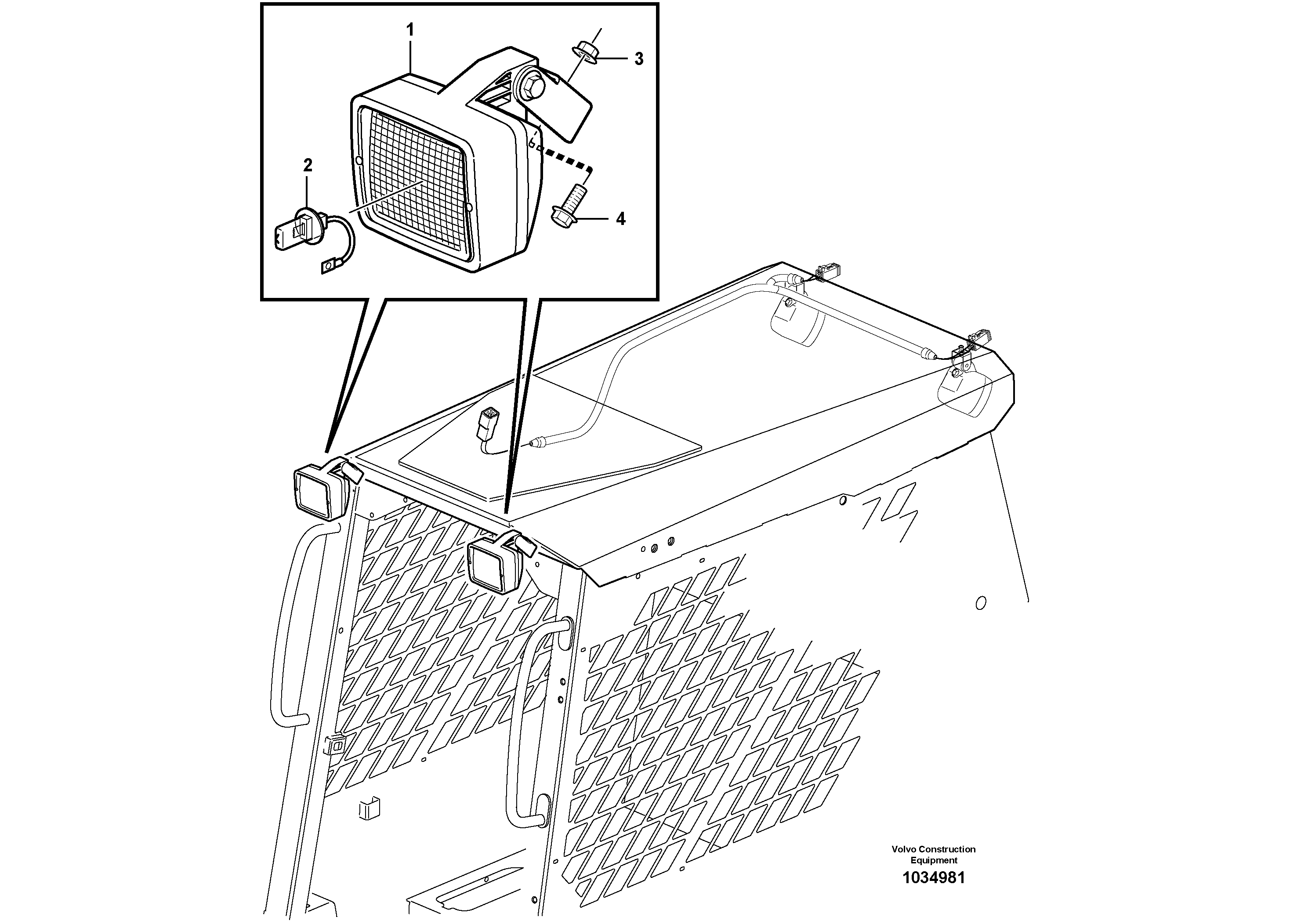 1
3
2
4

Volvo Construction Equipment
1034981