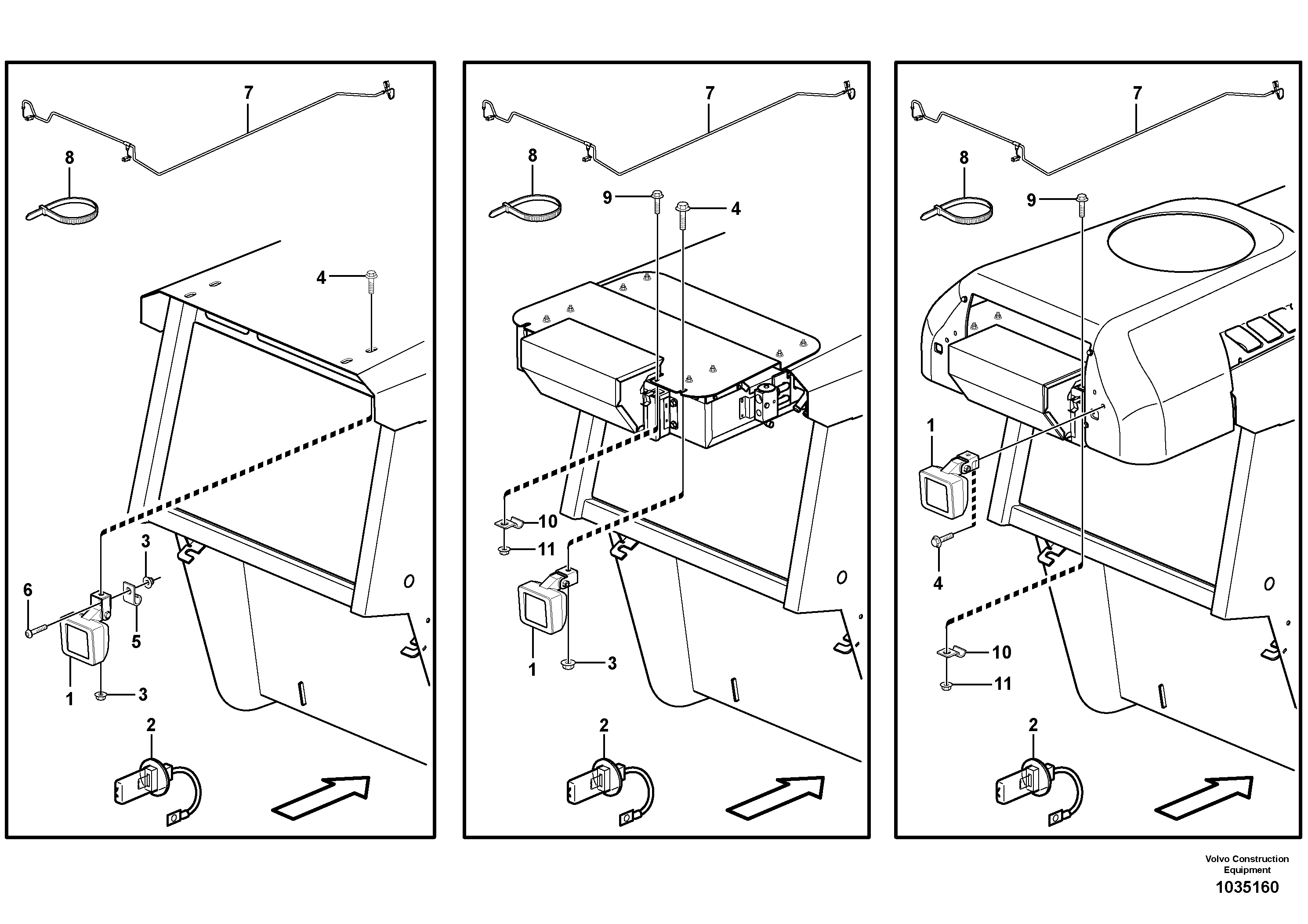 7
8
4
3
6
5
1
3
2

7
8
9
4
10
11
1
3
2

7
8
9
1
4
10
11
2

Volvo Construction Equipment
1035160